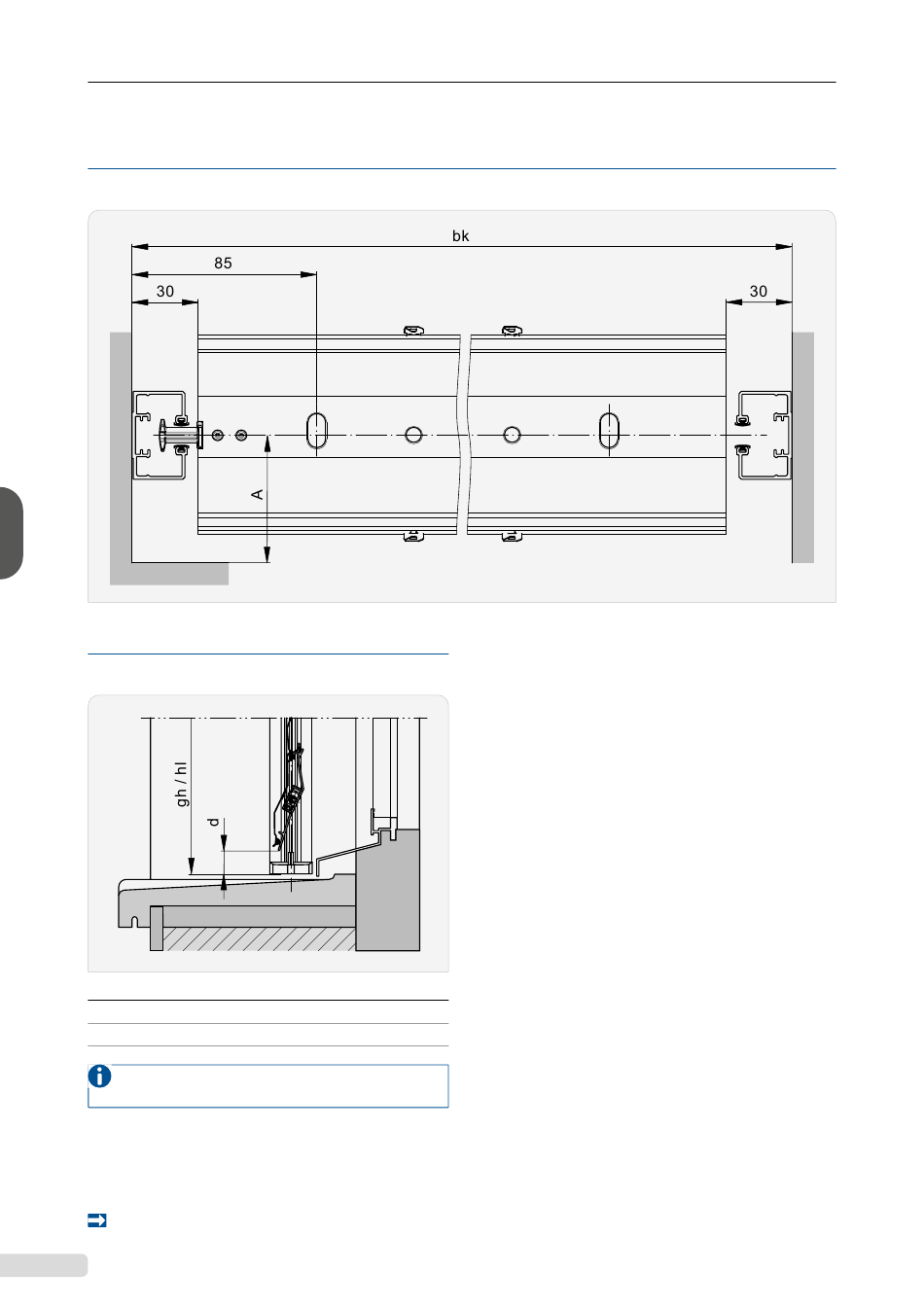 bk

85

30

30

A

gh / hl

d