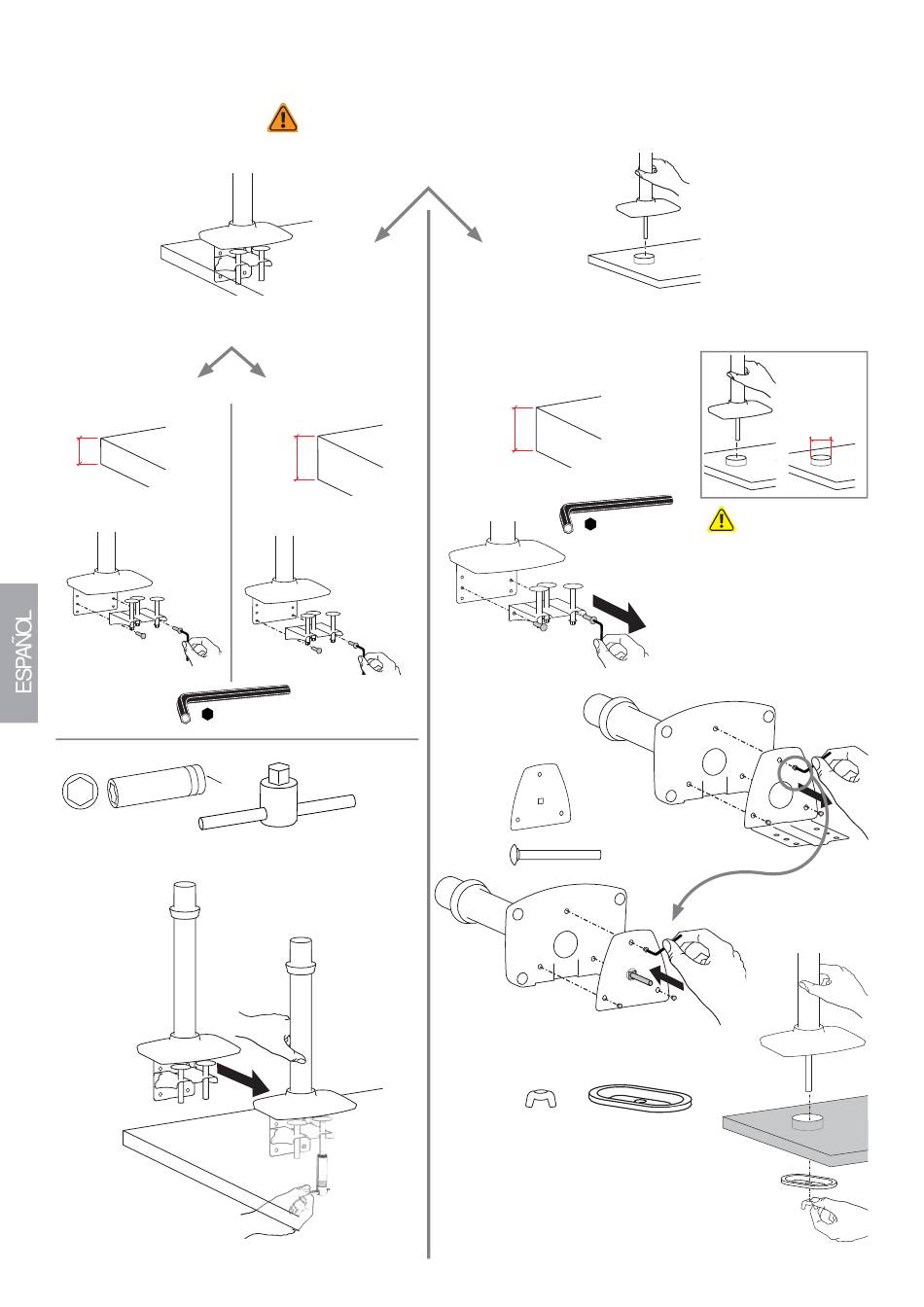 ESPAÑOL