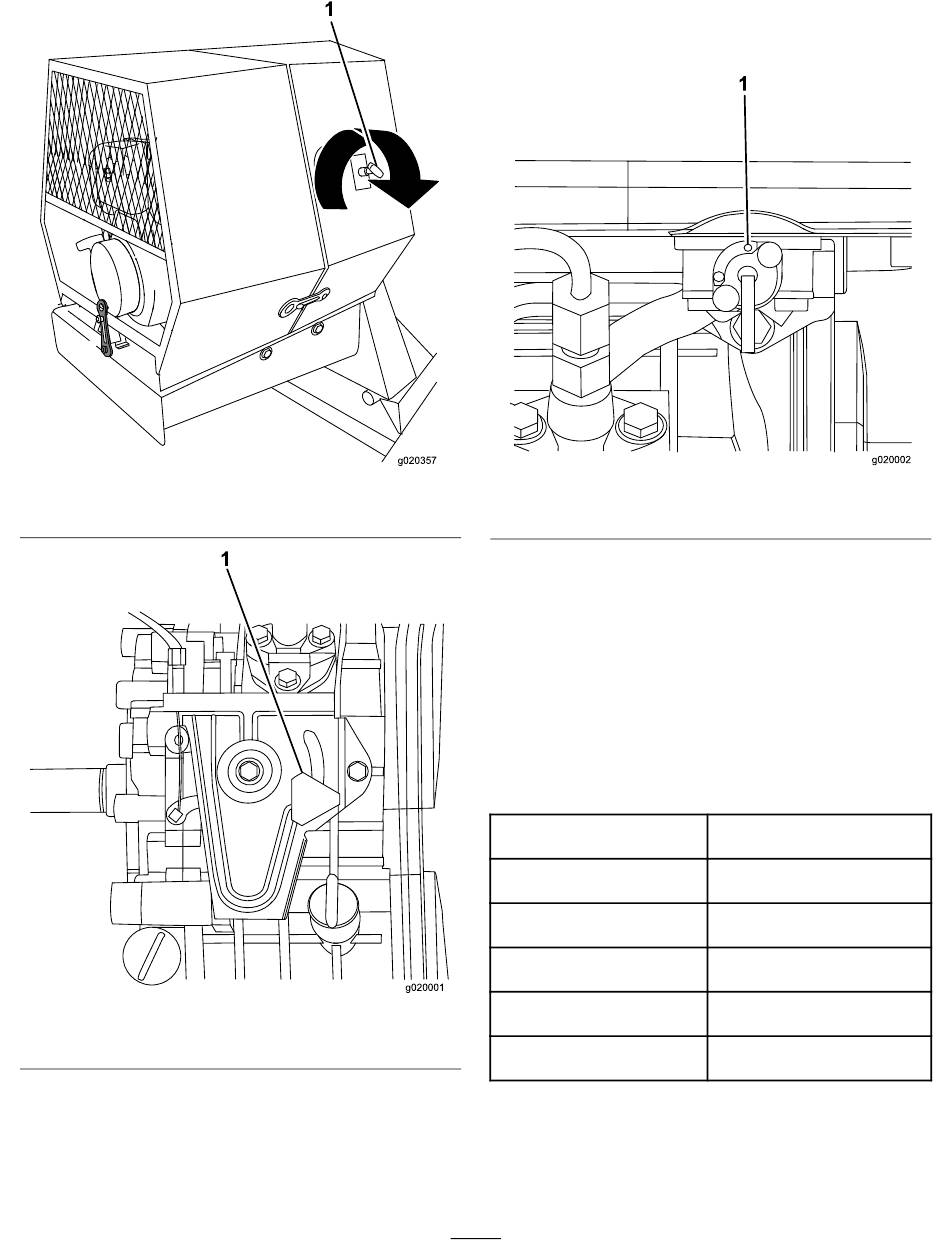 1

g020357

1

g020002

1

g020001