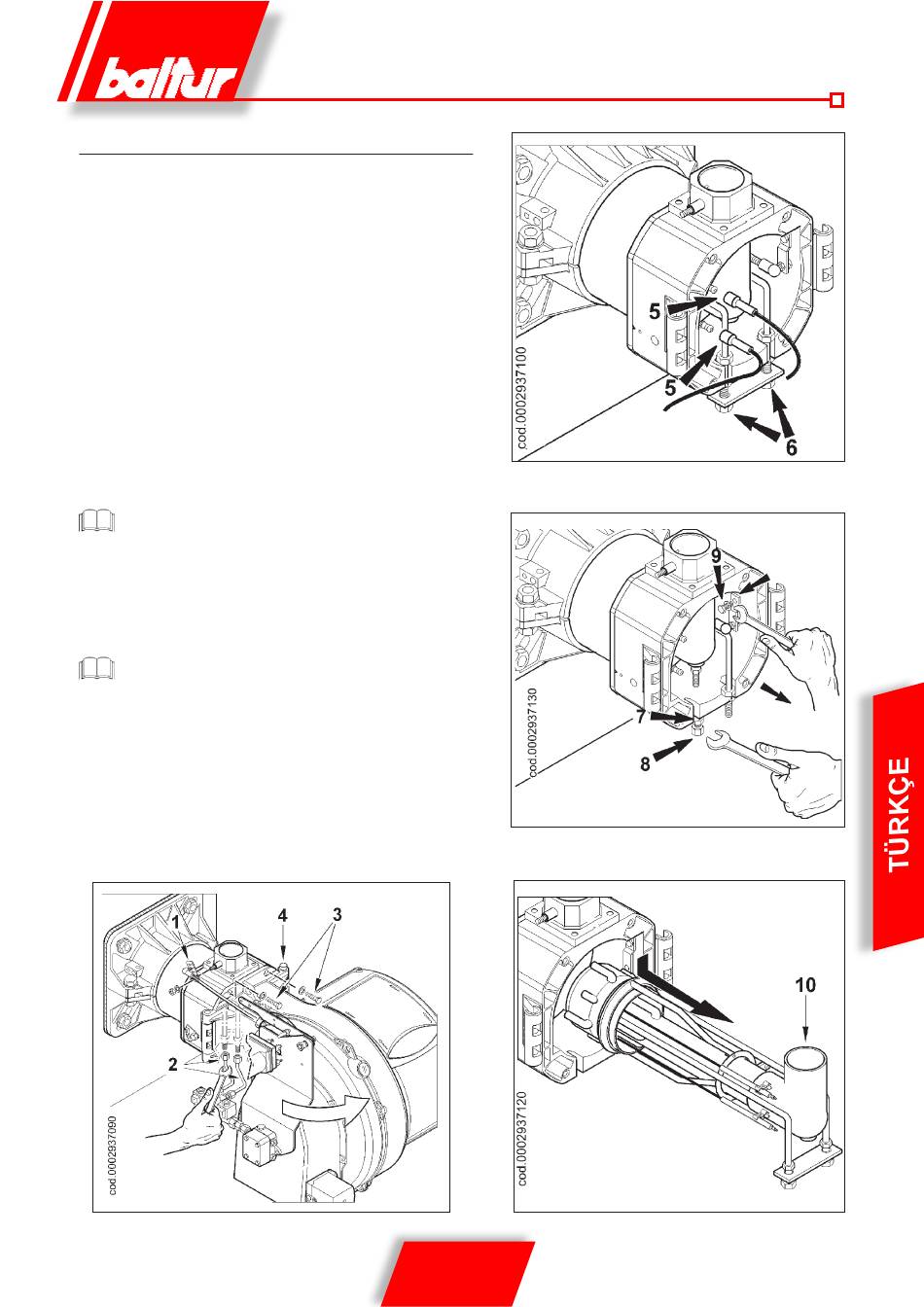 baltur

5

5

6

cod.0002937100

9

7

8

cod.0002937130

TÜRKÇE

1

4

3

2

cod.0002937090

10

cod.0002937120