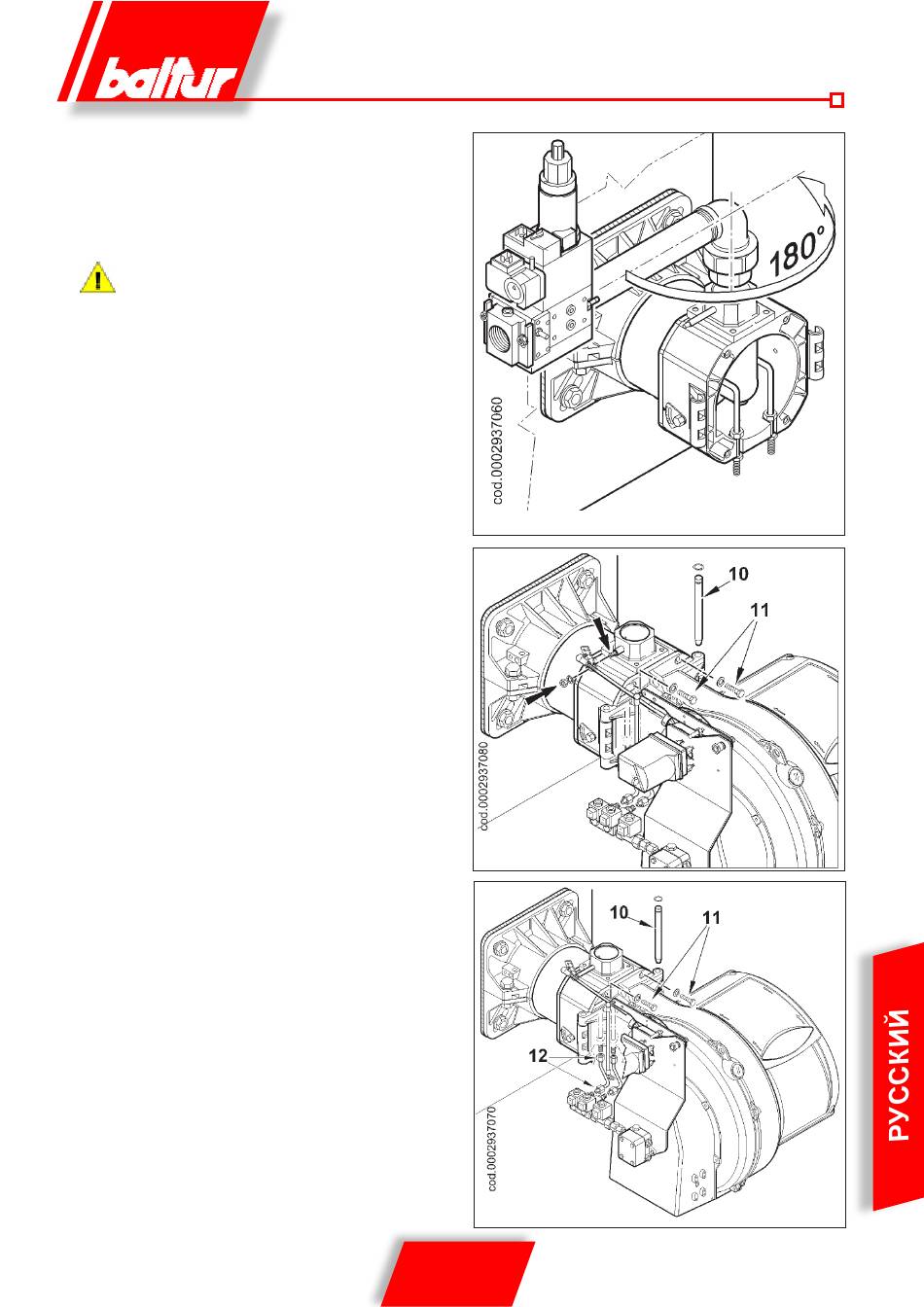 baltur

180°

cod.0002937060

10

11

cod.0002937080

10

11

12

cod.0002937070

РУССКИЙ