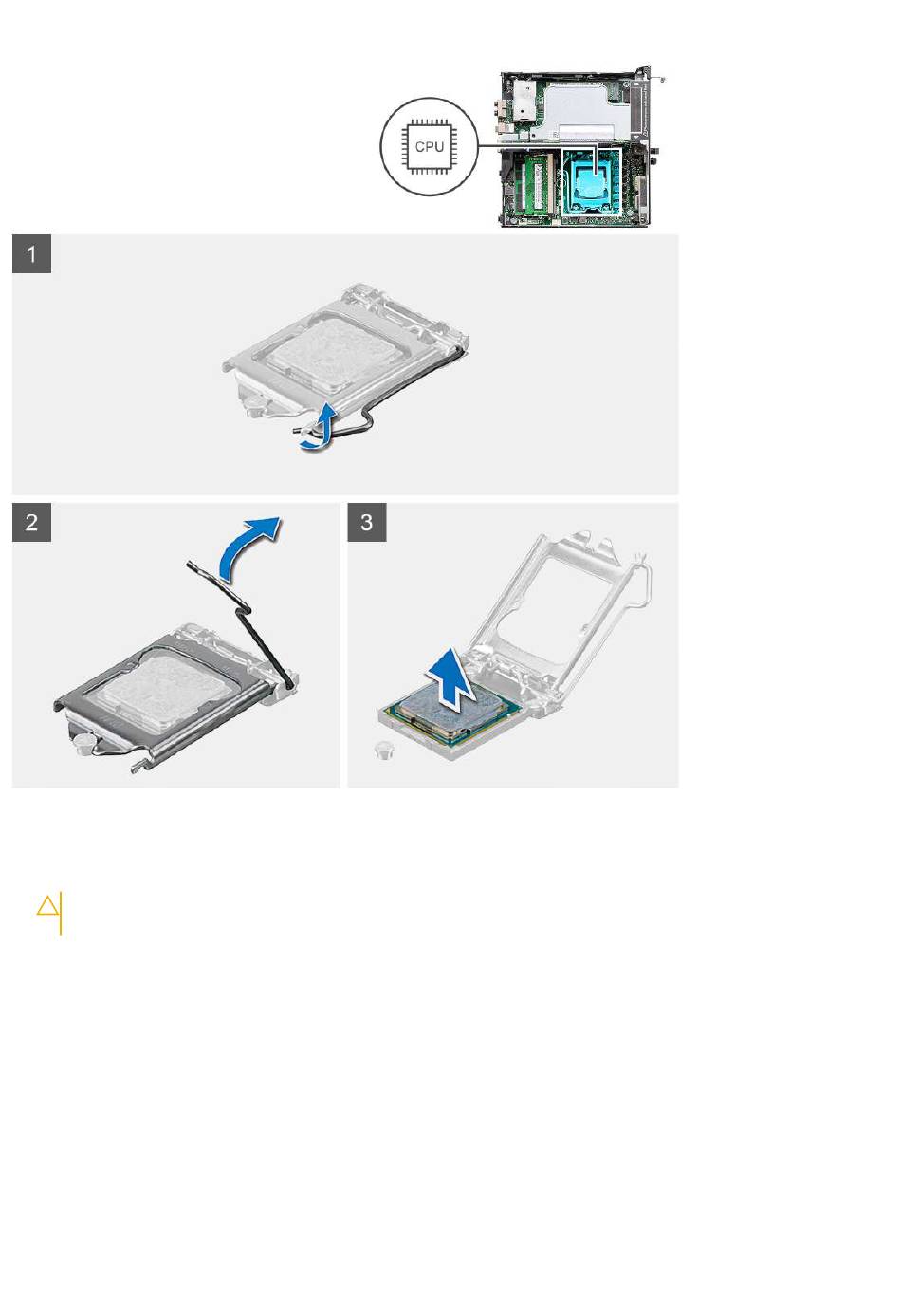 CPU

1

2

3