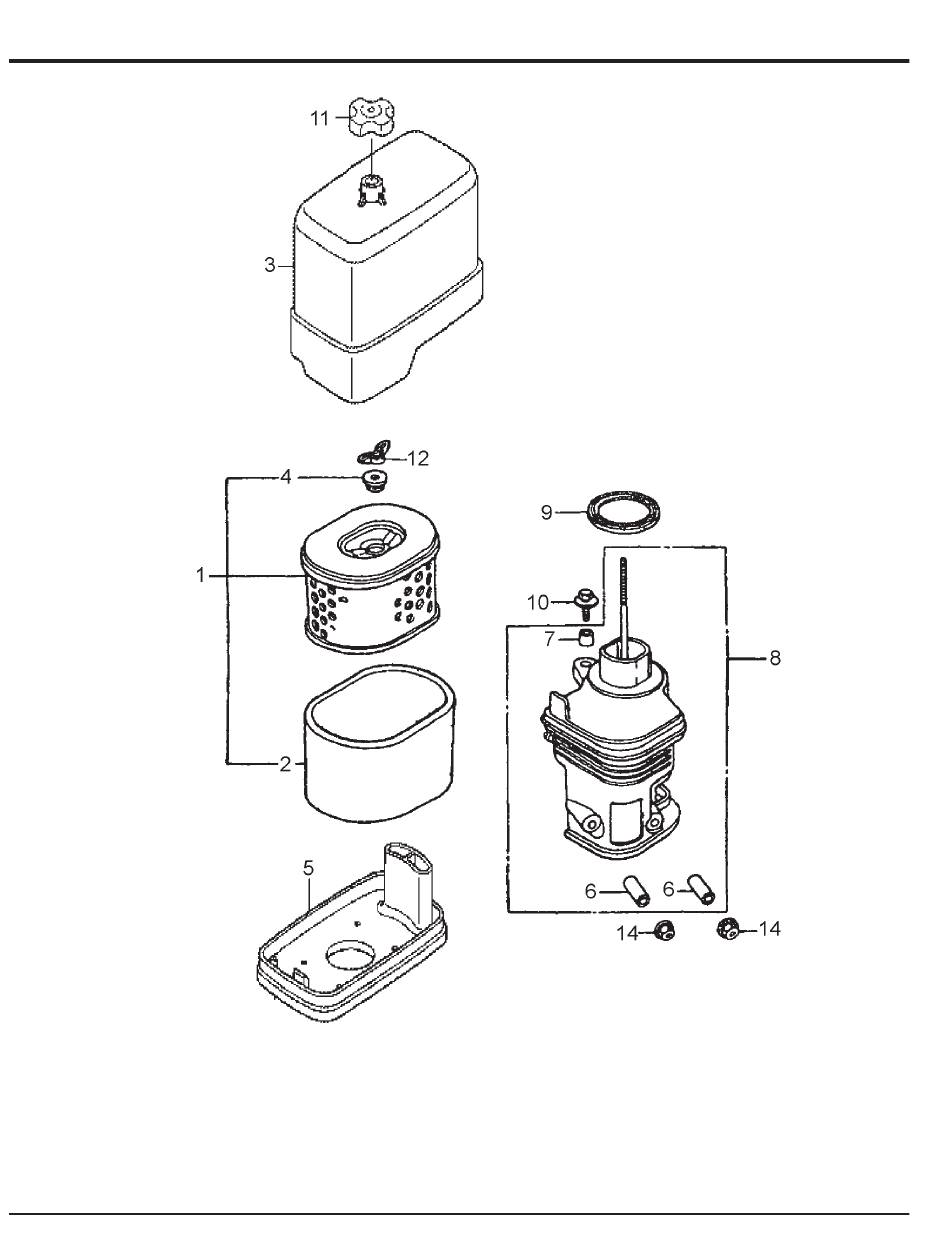 11
3
12
4
9
1
10
7
8
2
5
6
6
14
14