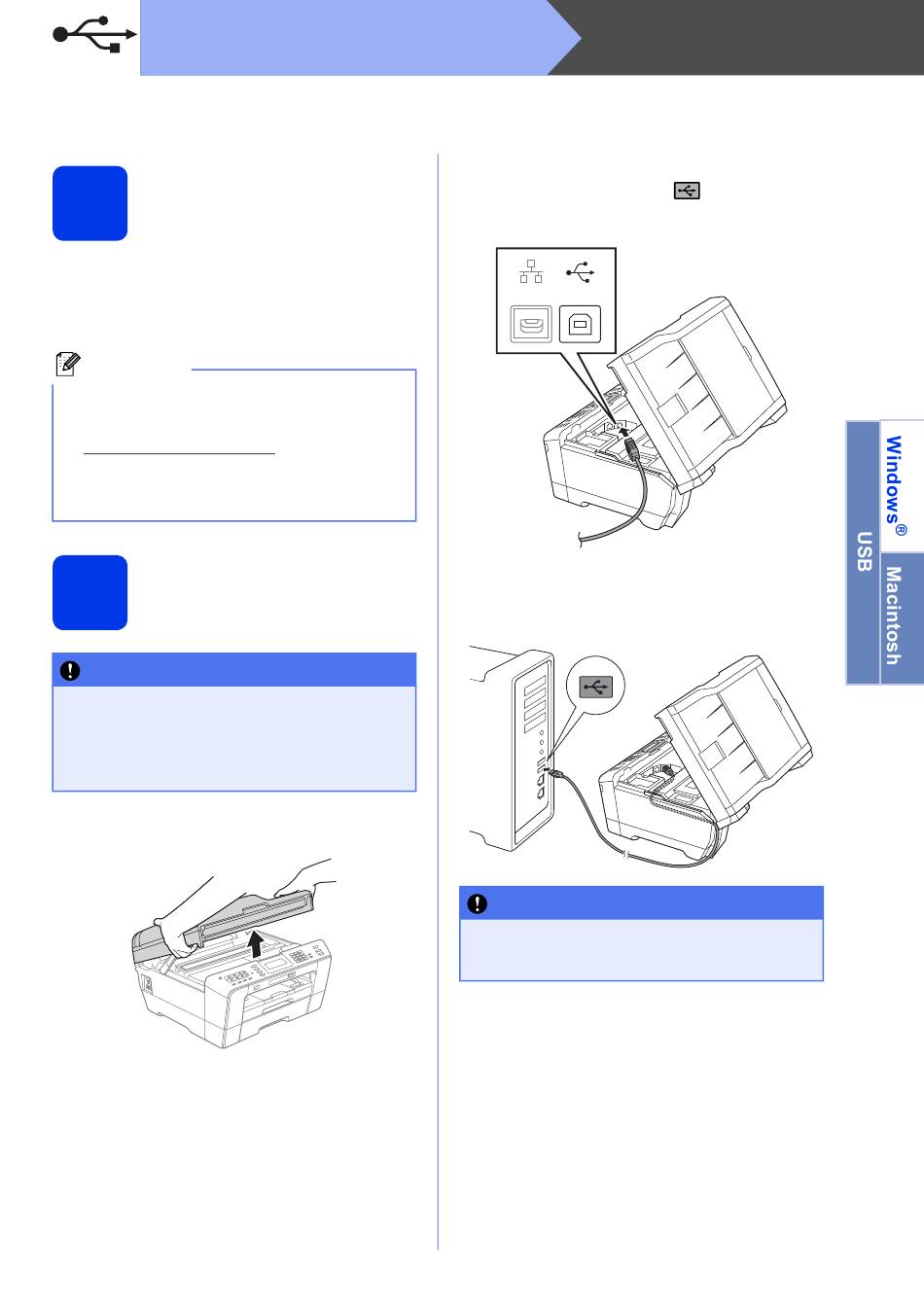 Windows®

USB

Macintosh