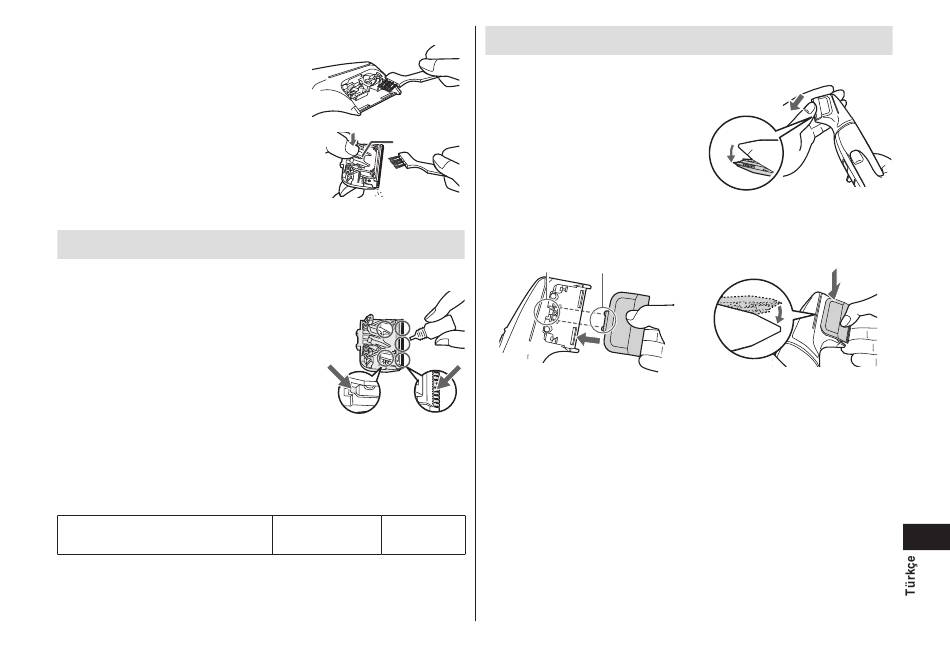 Türkçe