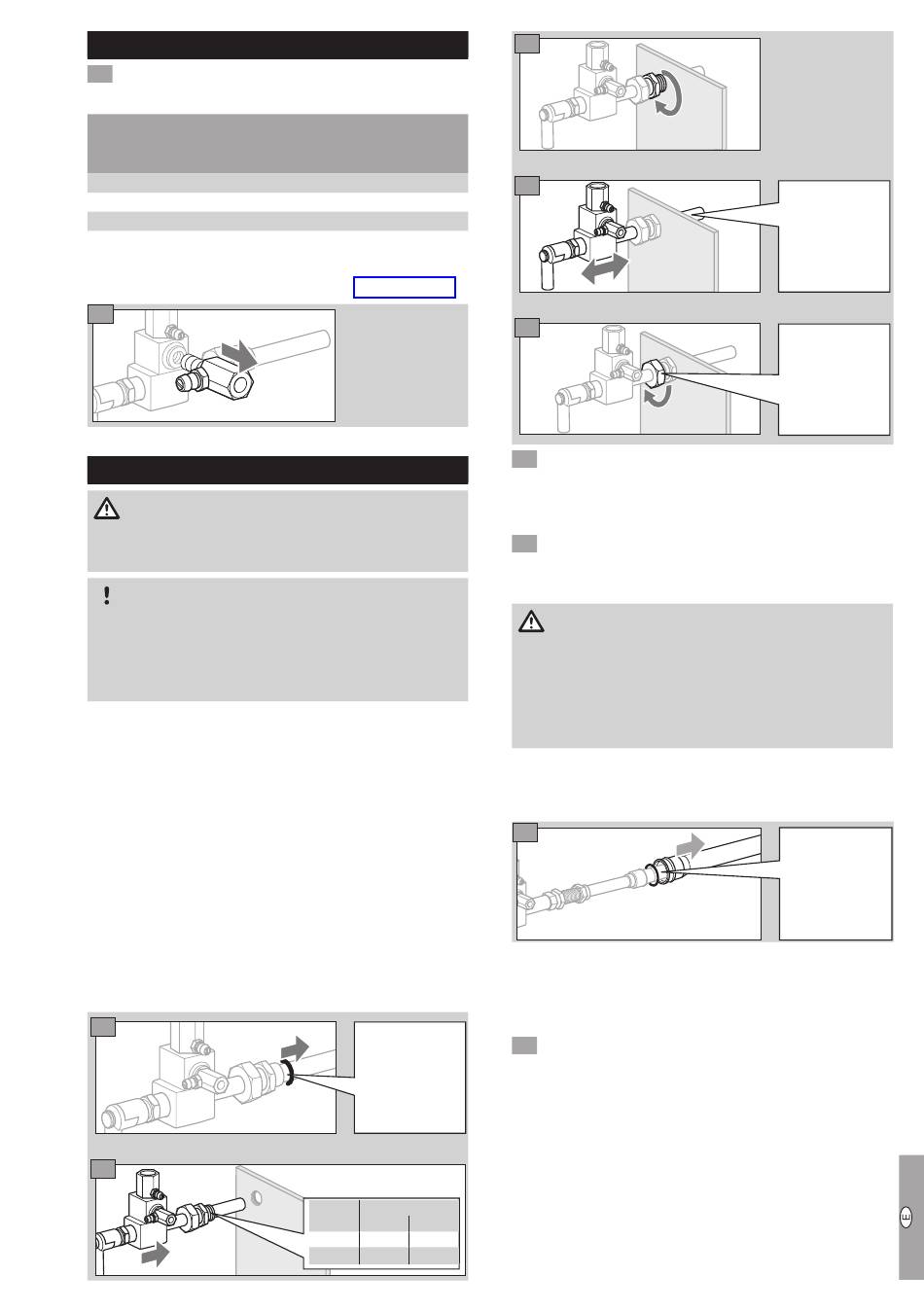 E