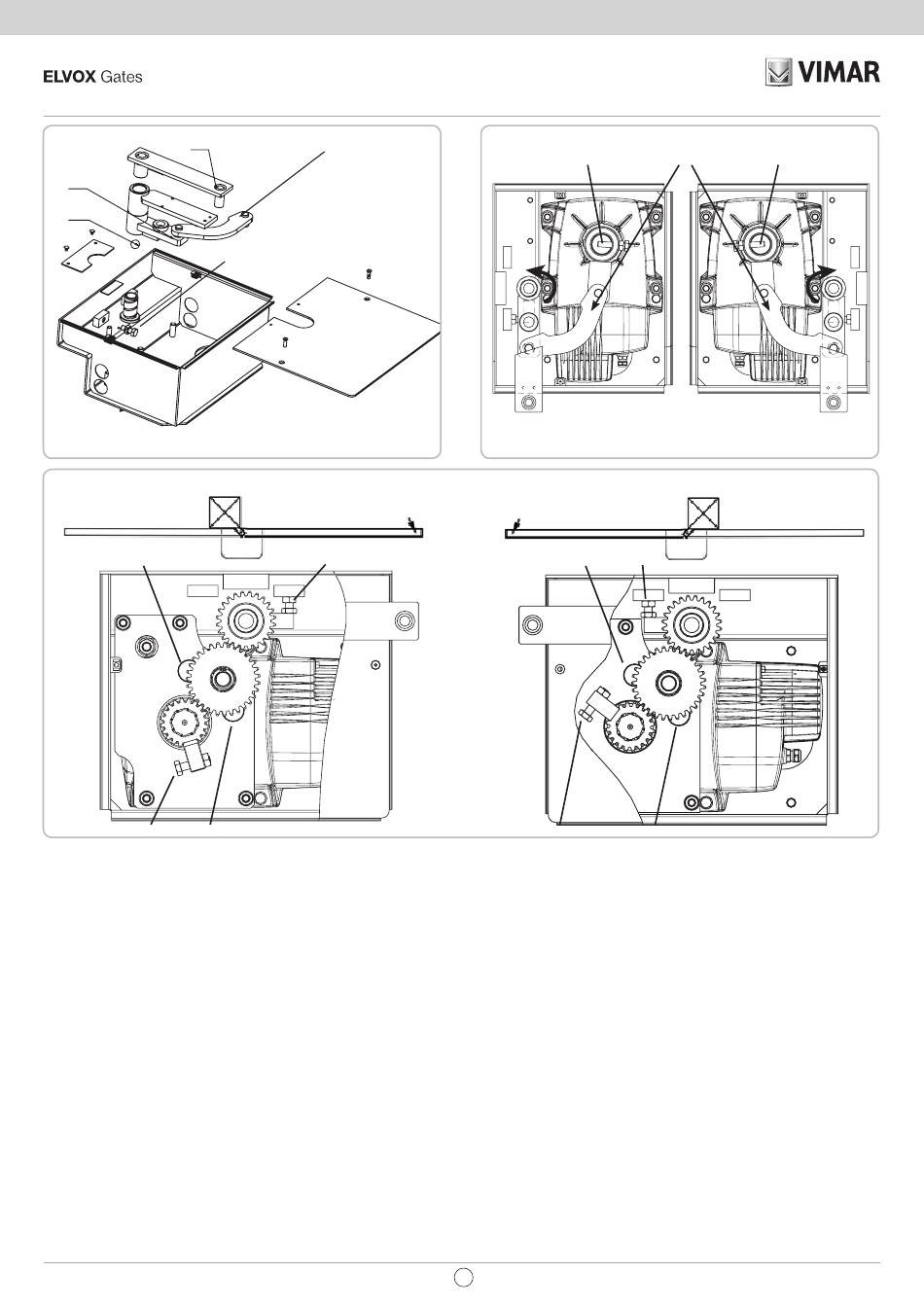 ELVOX Gates

VIMAR