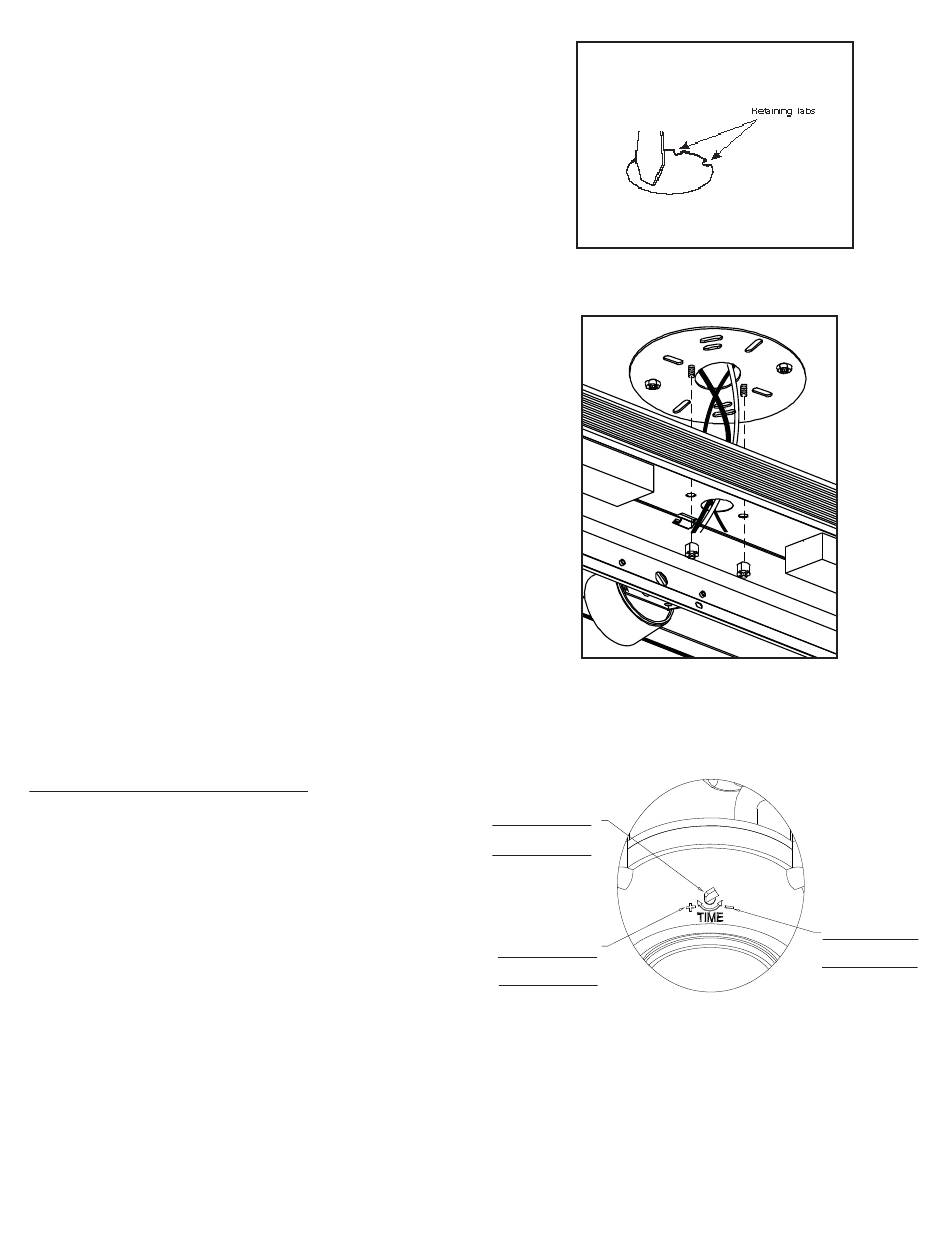 Retaining tabs

TIME