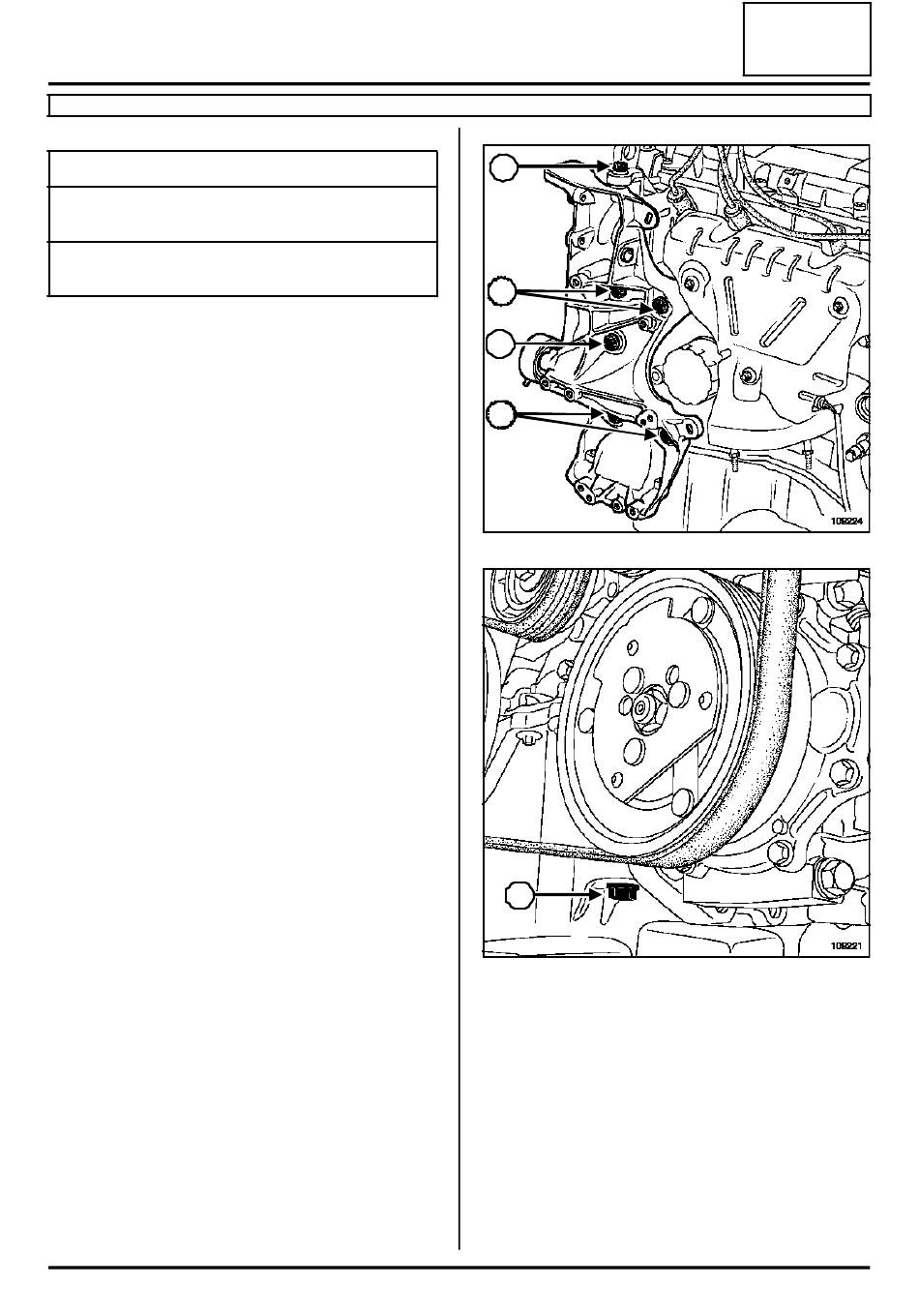 108224

108221