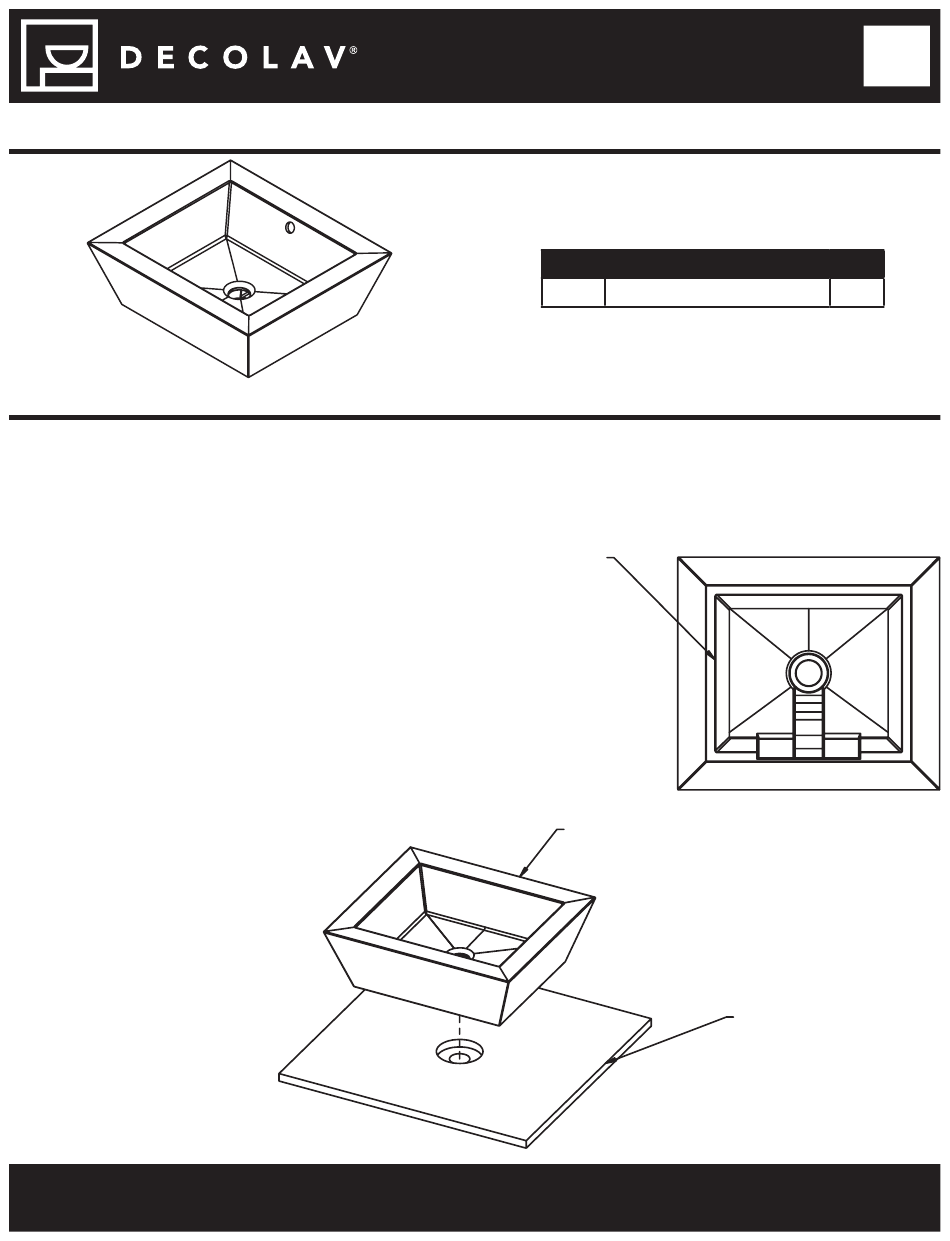 DECOLAV®