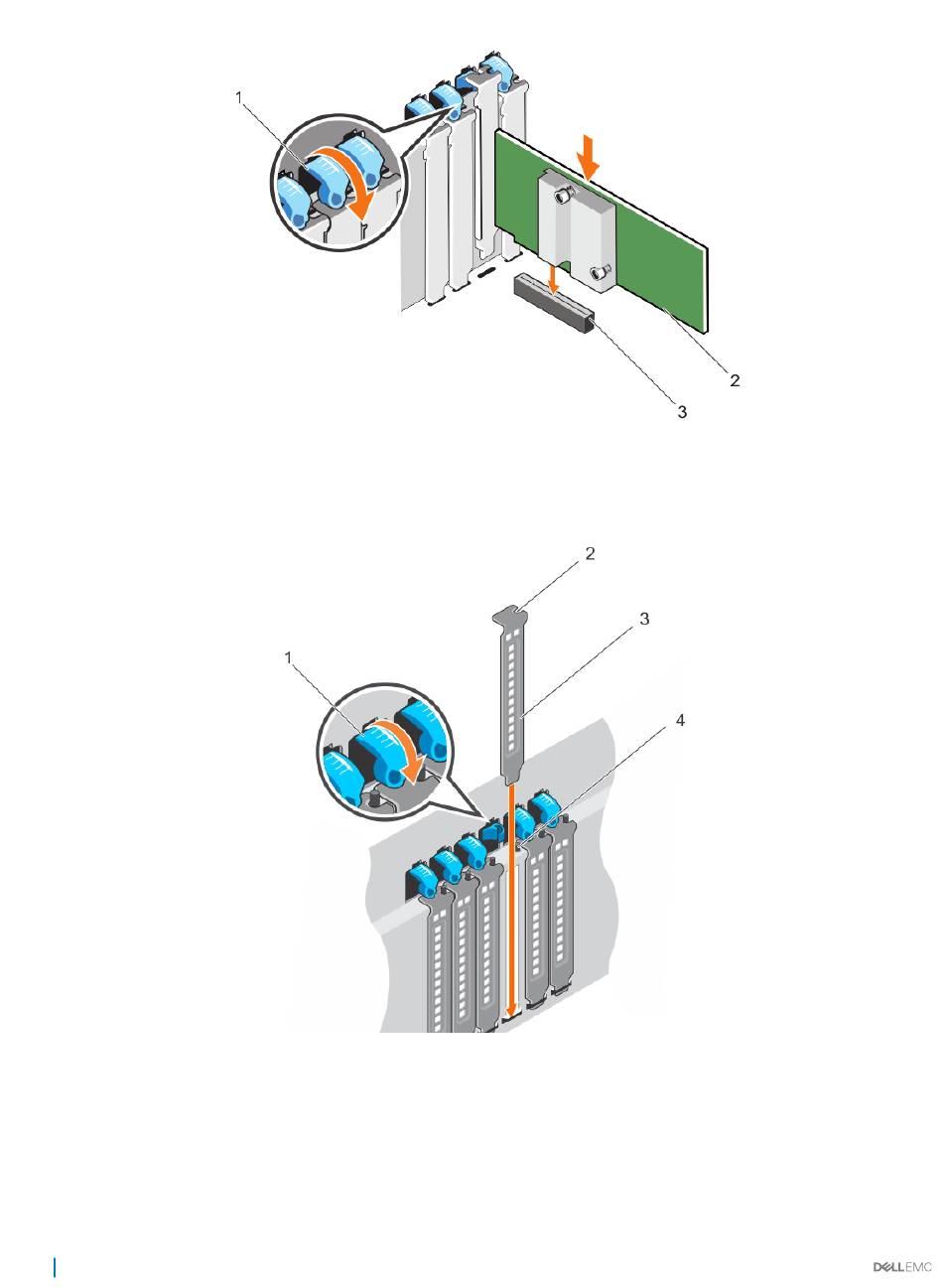 1

2

3

2

3

1

4

DELLEMC