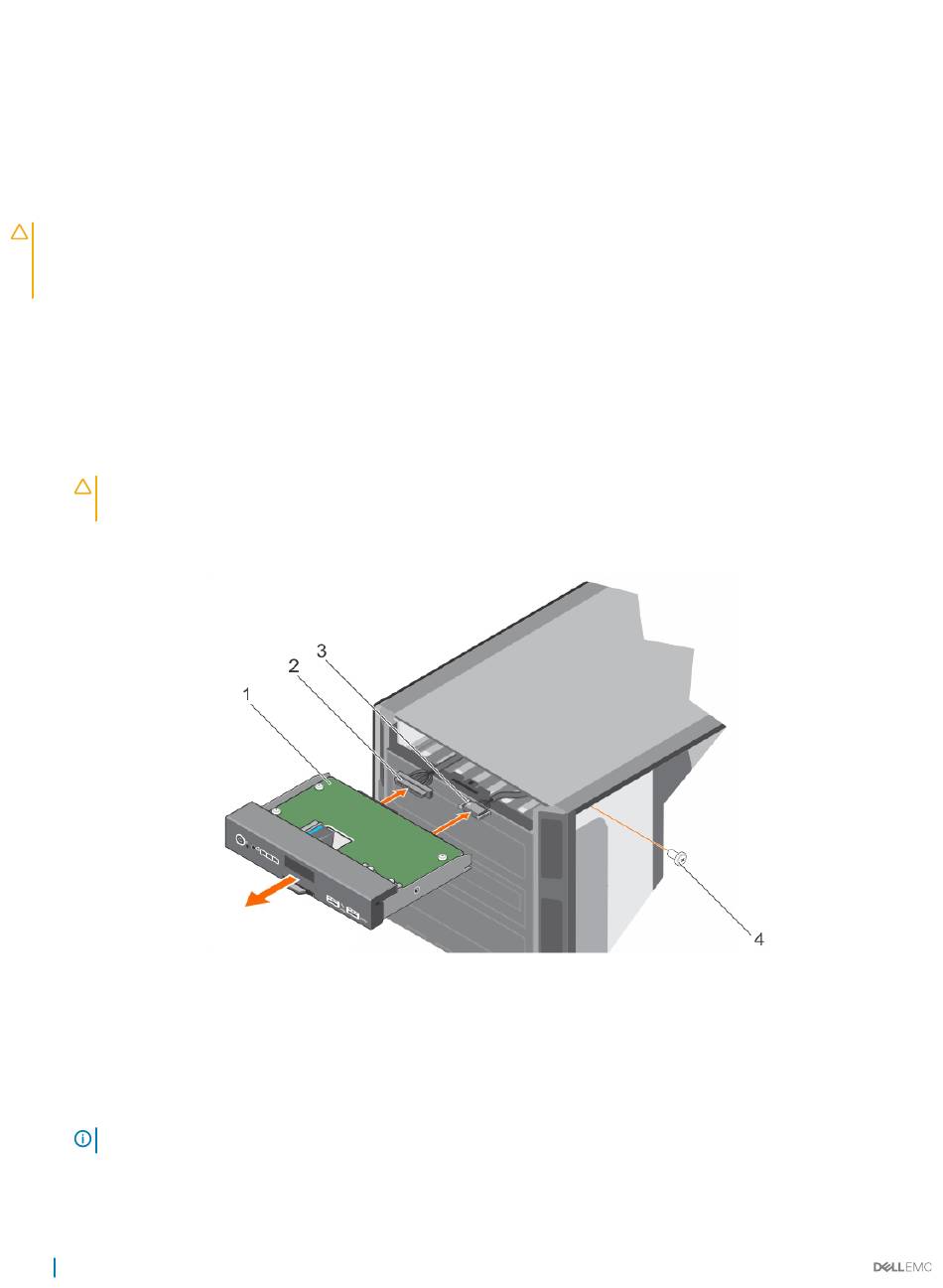 3

2

1

4

DELLEMC