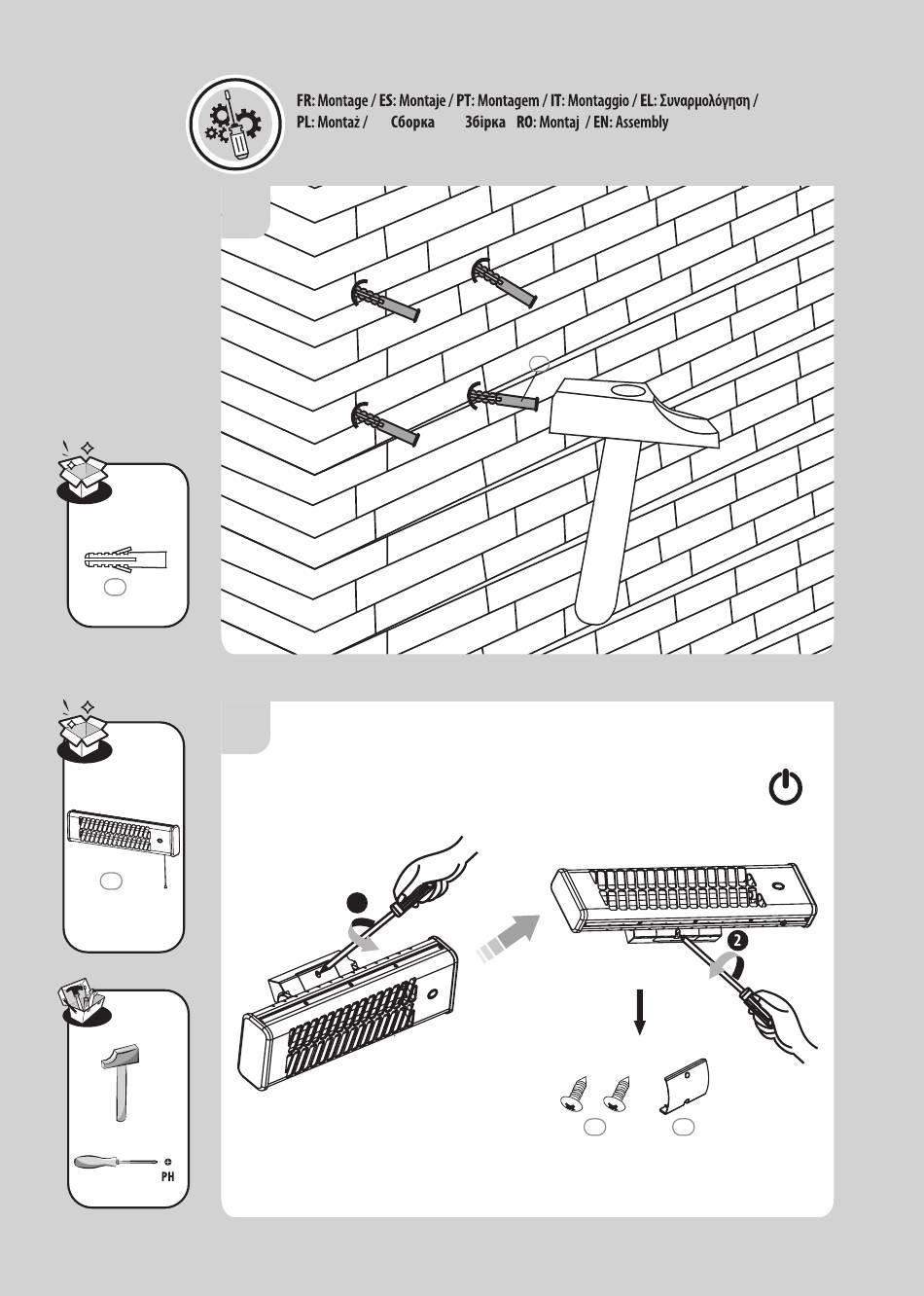 FR: Montage / ES: Montaje / PT: Montagem / IT: Montaggio / EL: Συναρμολόγηση / PL: Montaż / Сборка Збірка RO: Montaj / EN: Assembly

2

PH