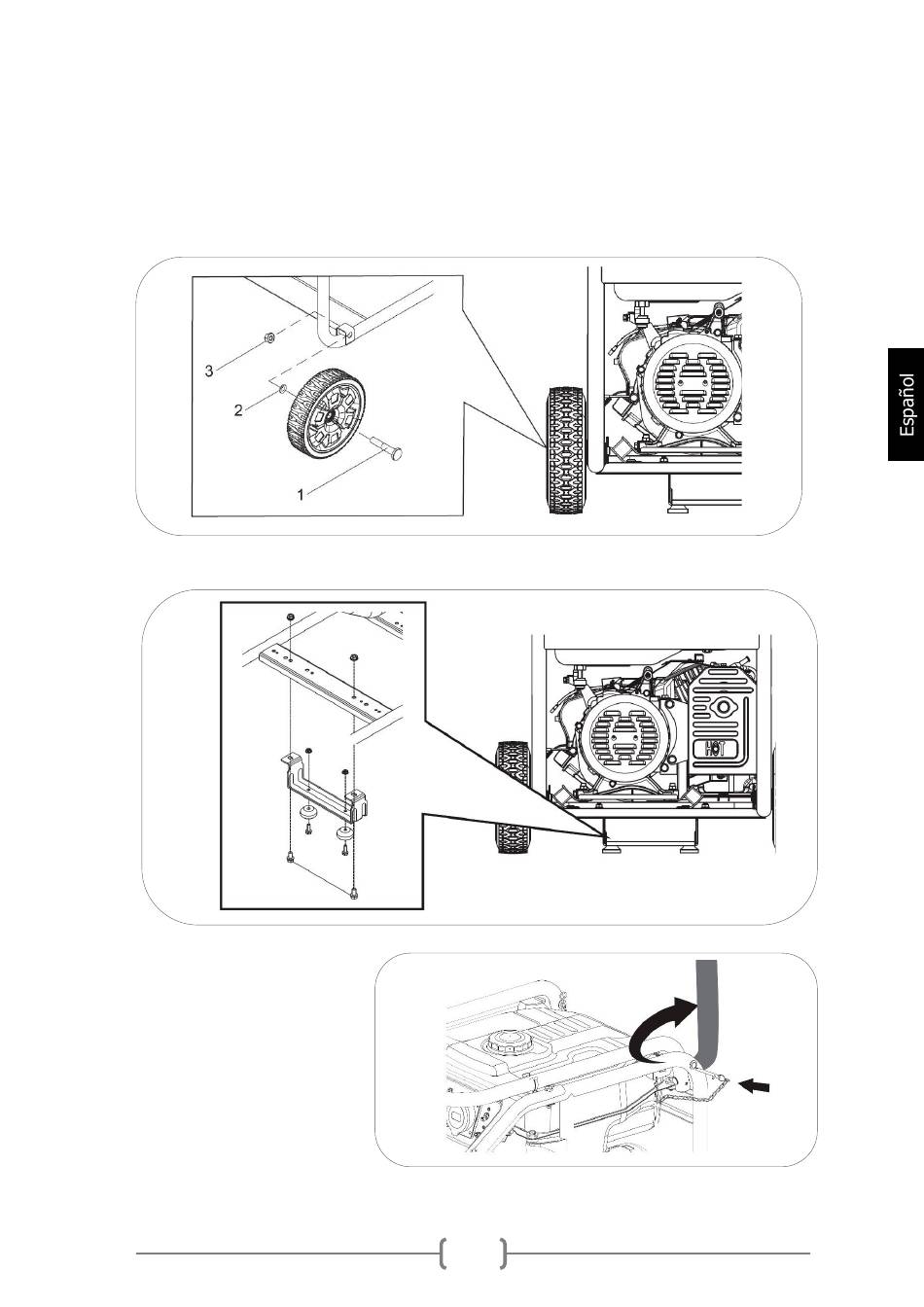 3
2
1

Español

HOT