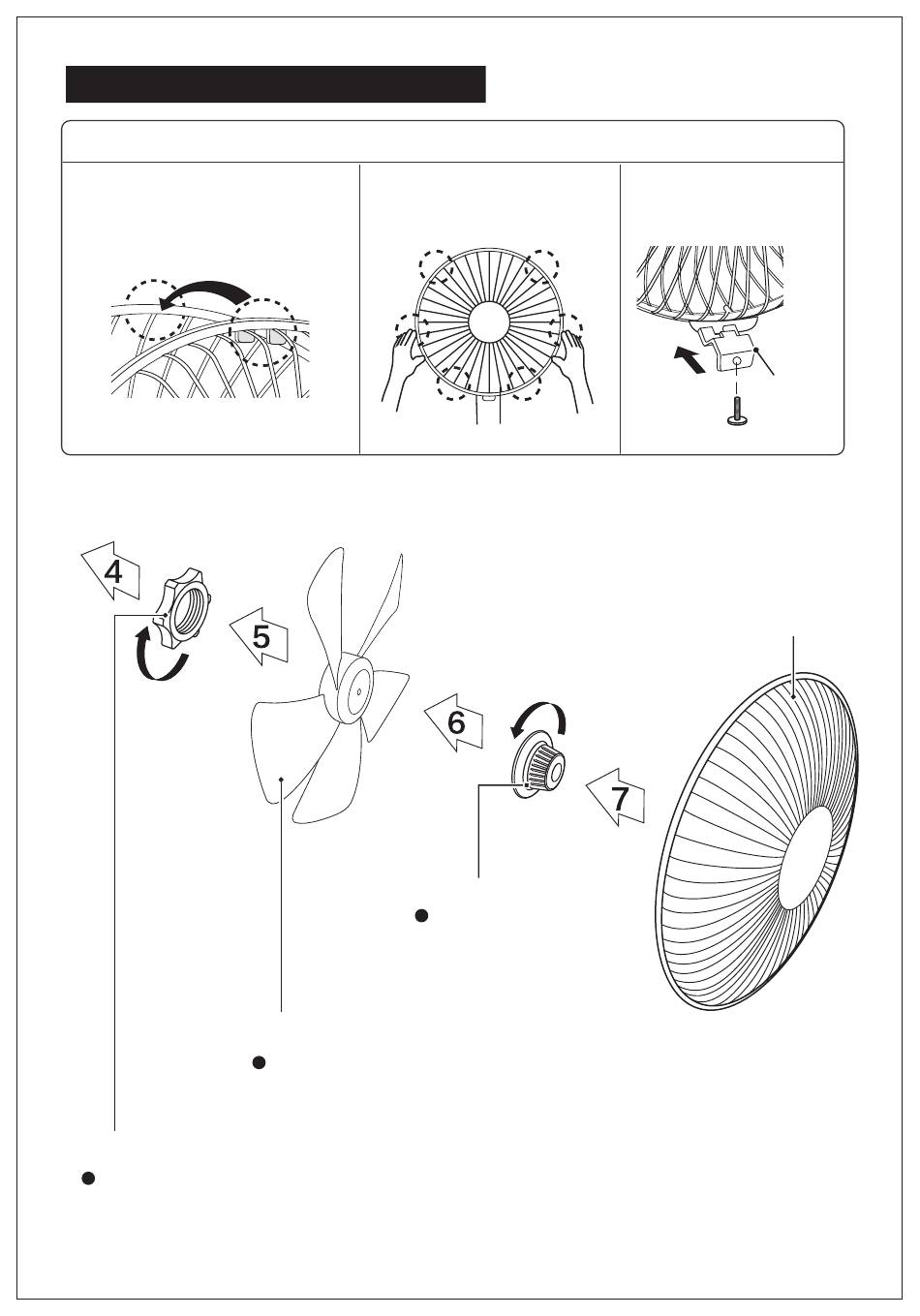 4

5

6

7