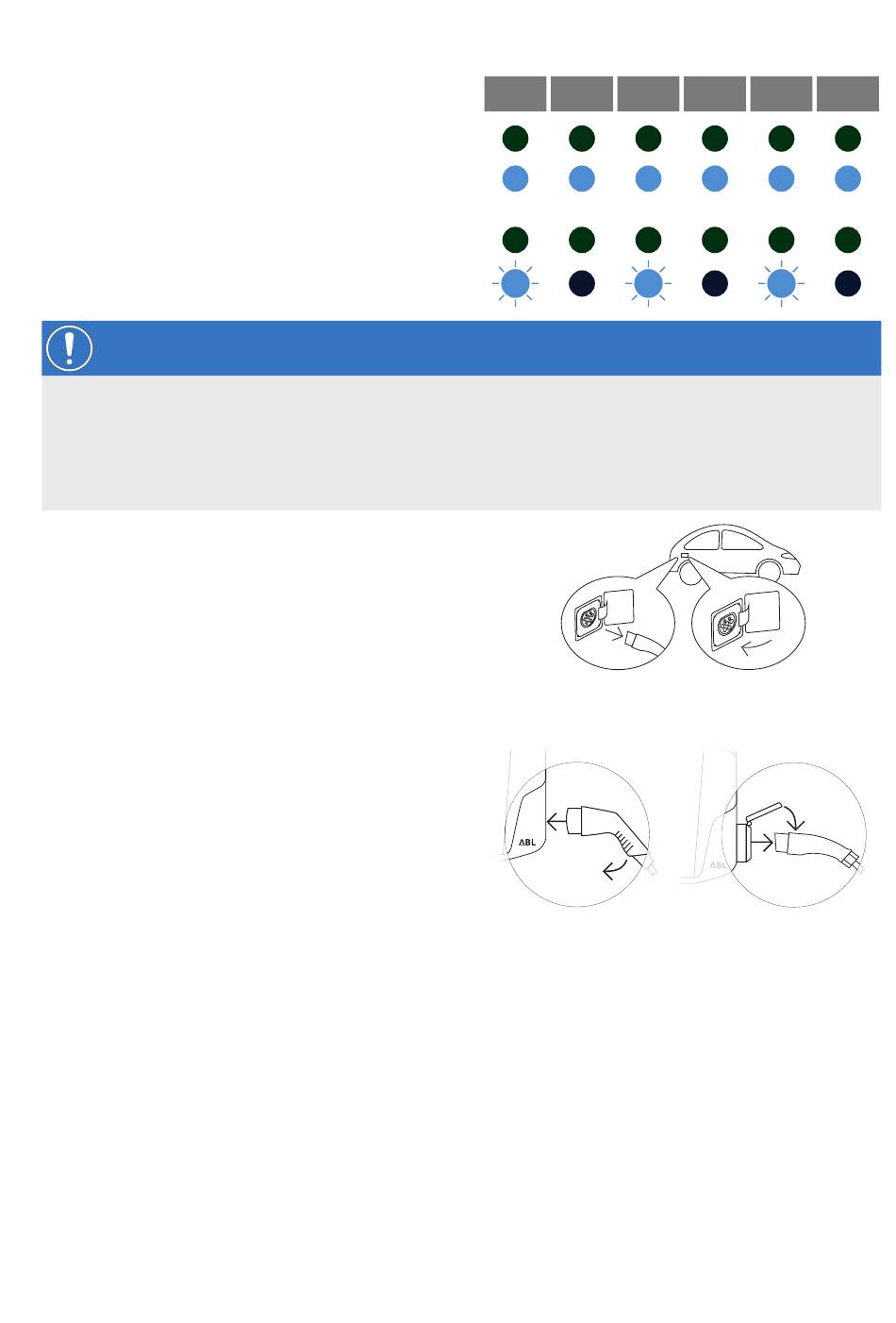 ABL

ABL