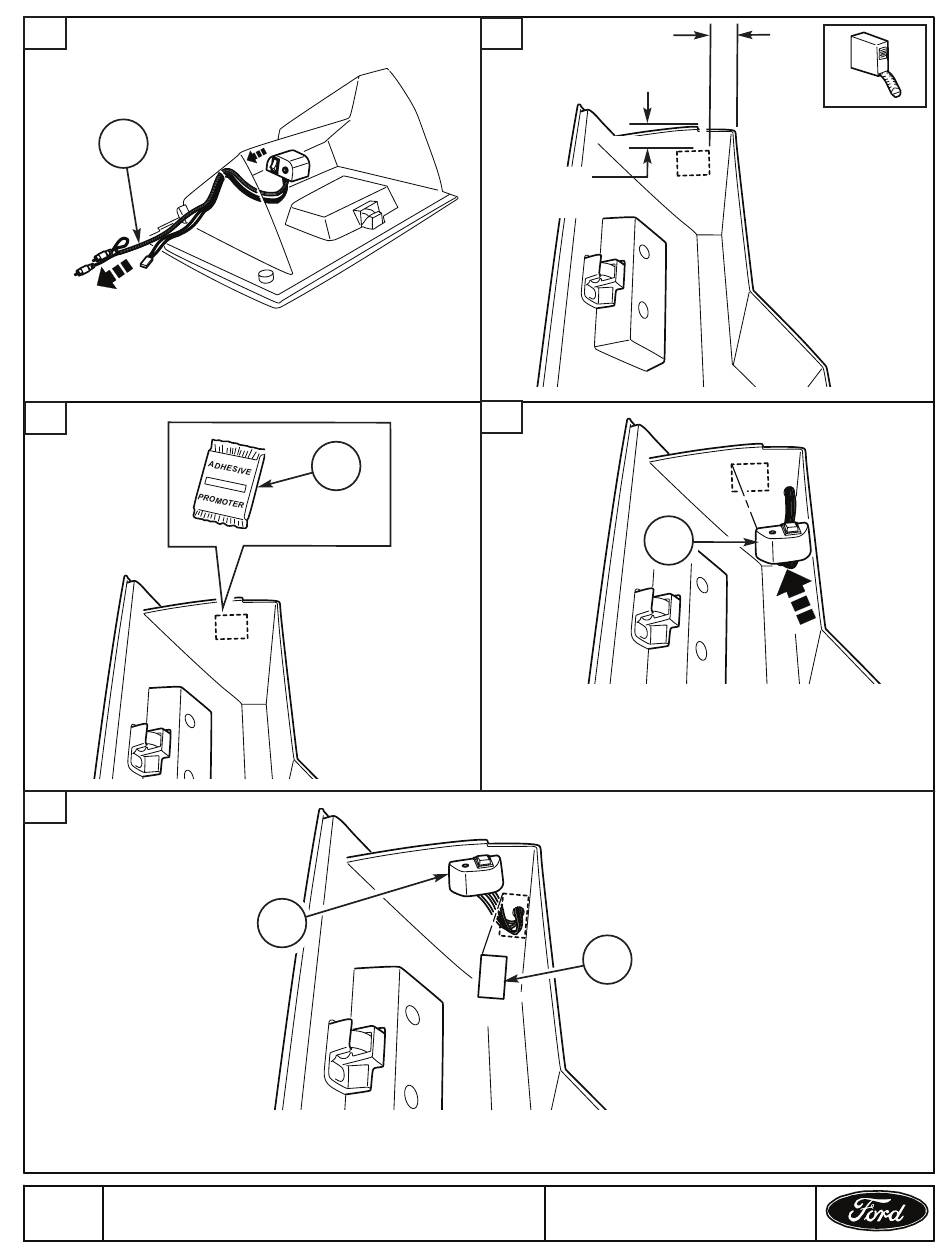 ADHESIVE

PROMOTER

Ford