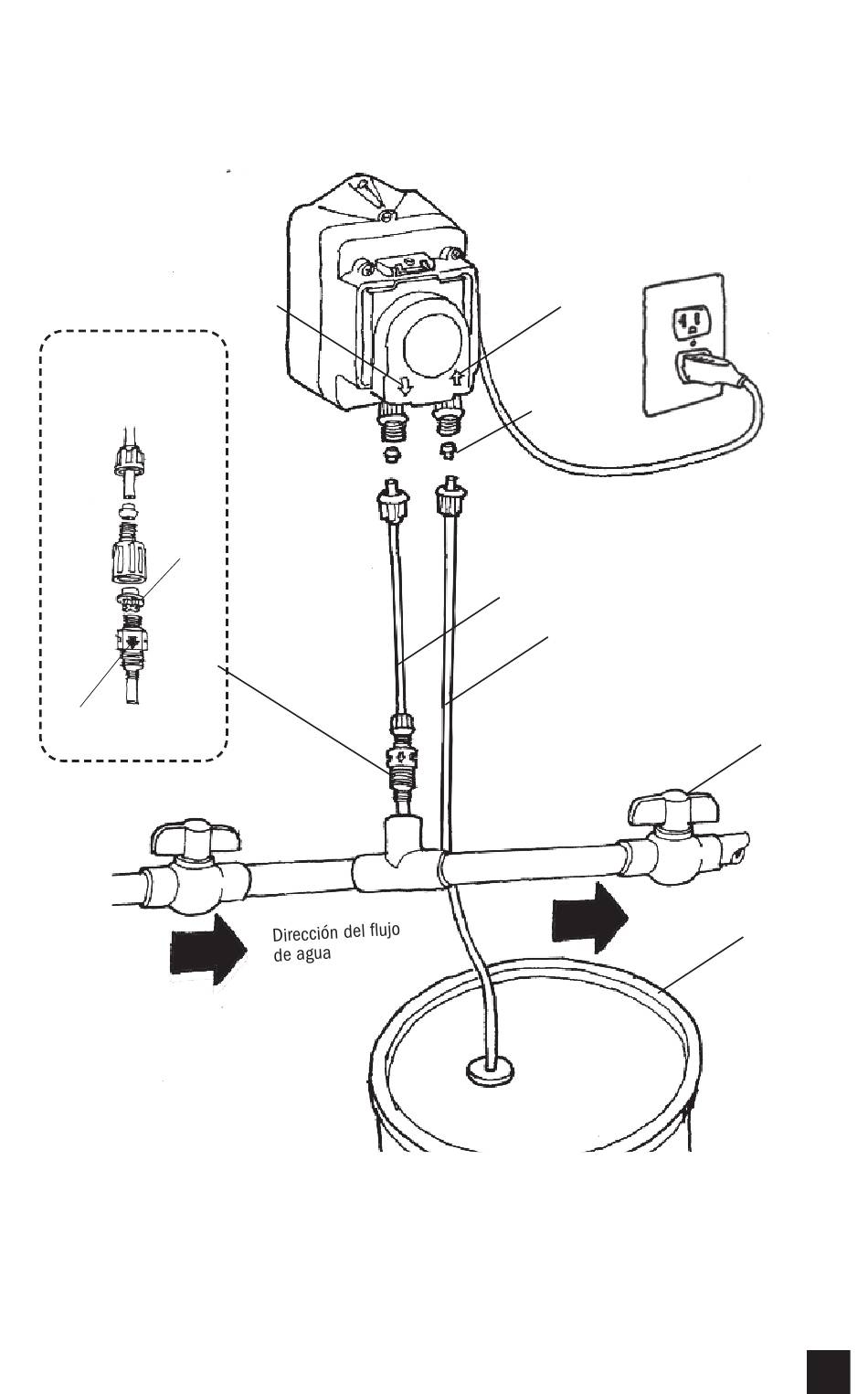 Dirección del flujo de agua