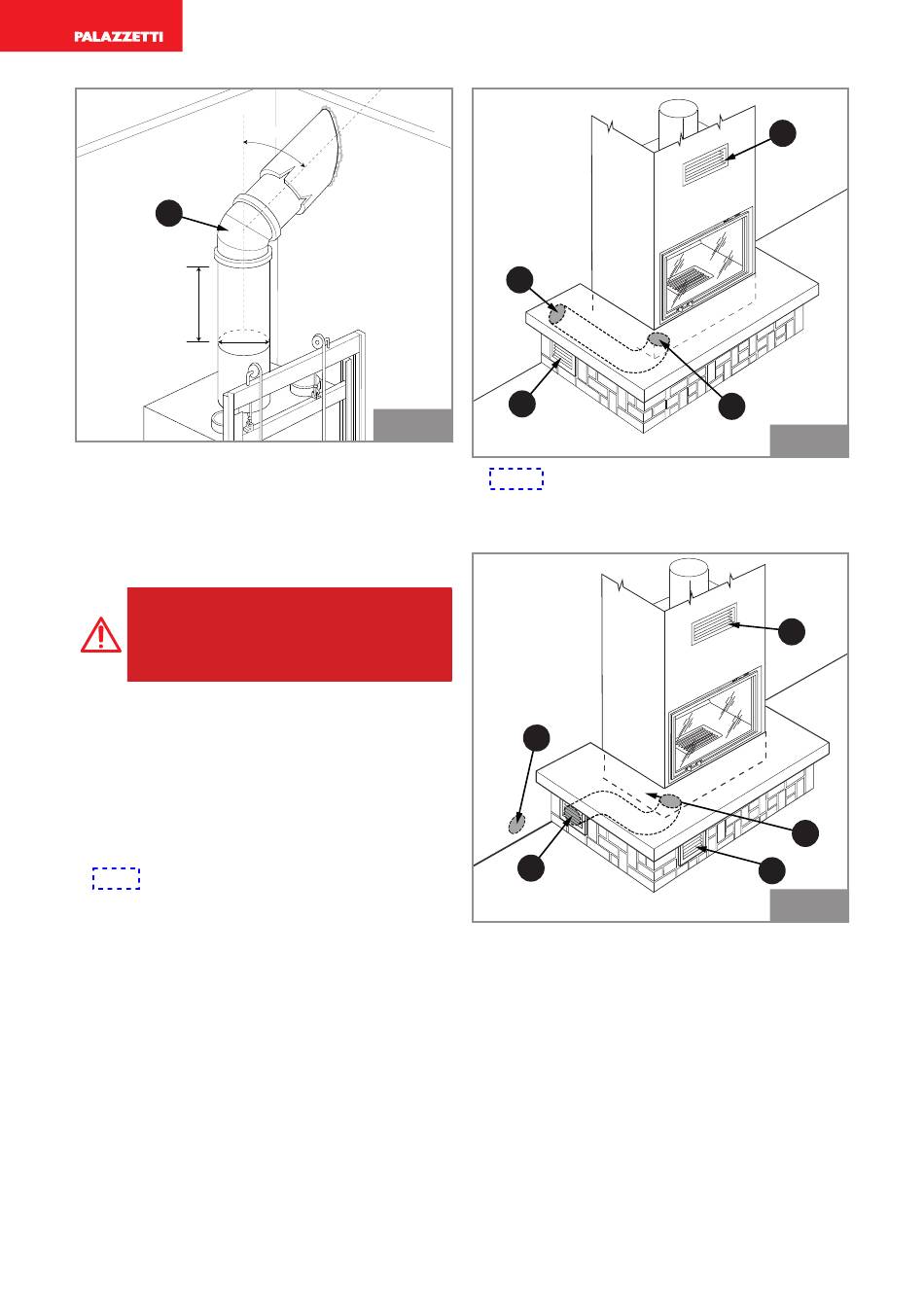 PALAZZETTI