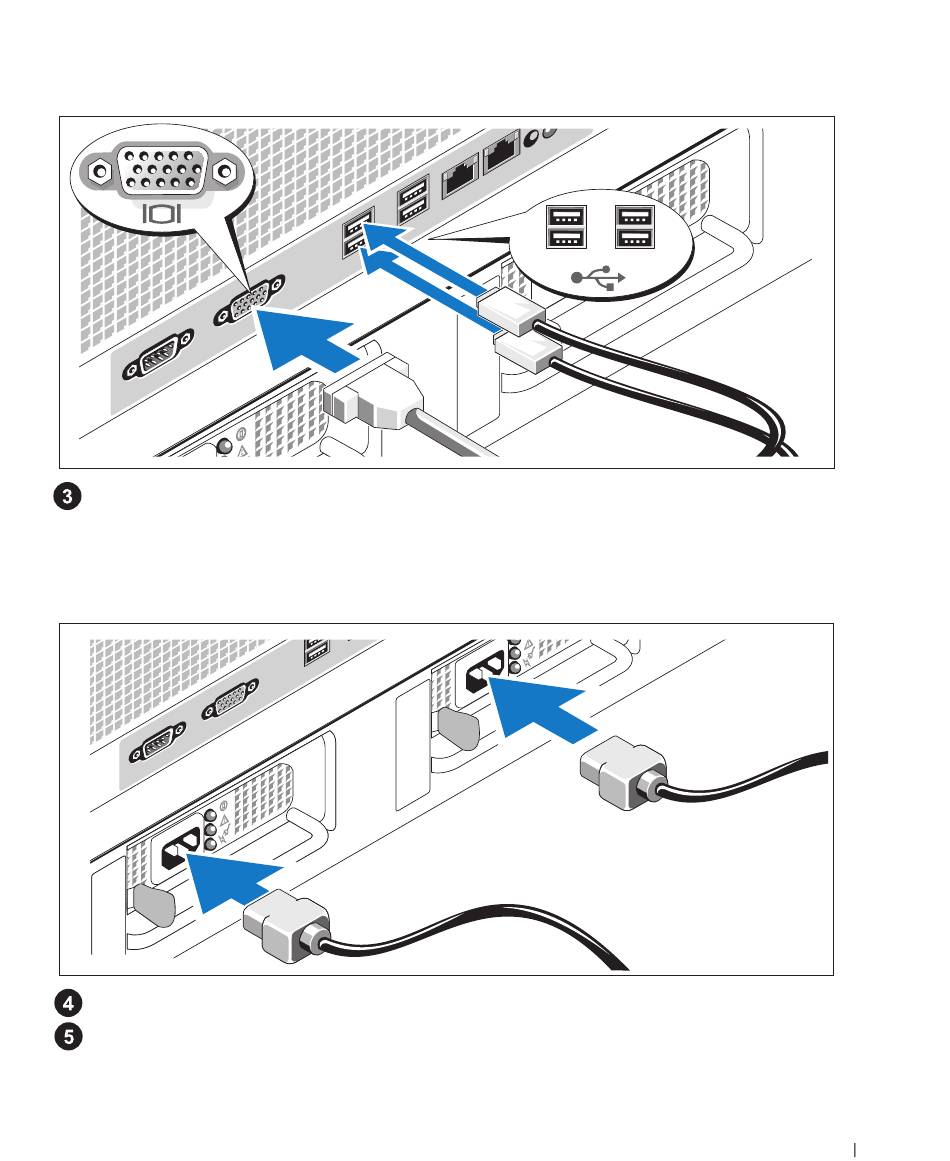 3

4
5