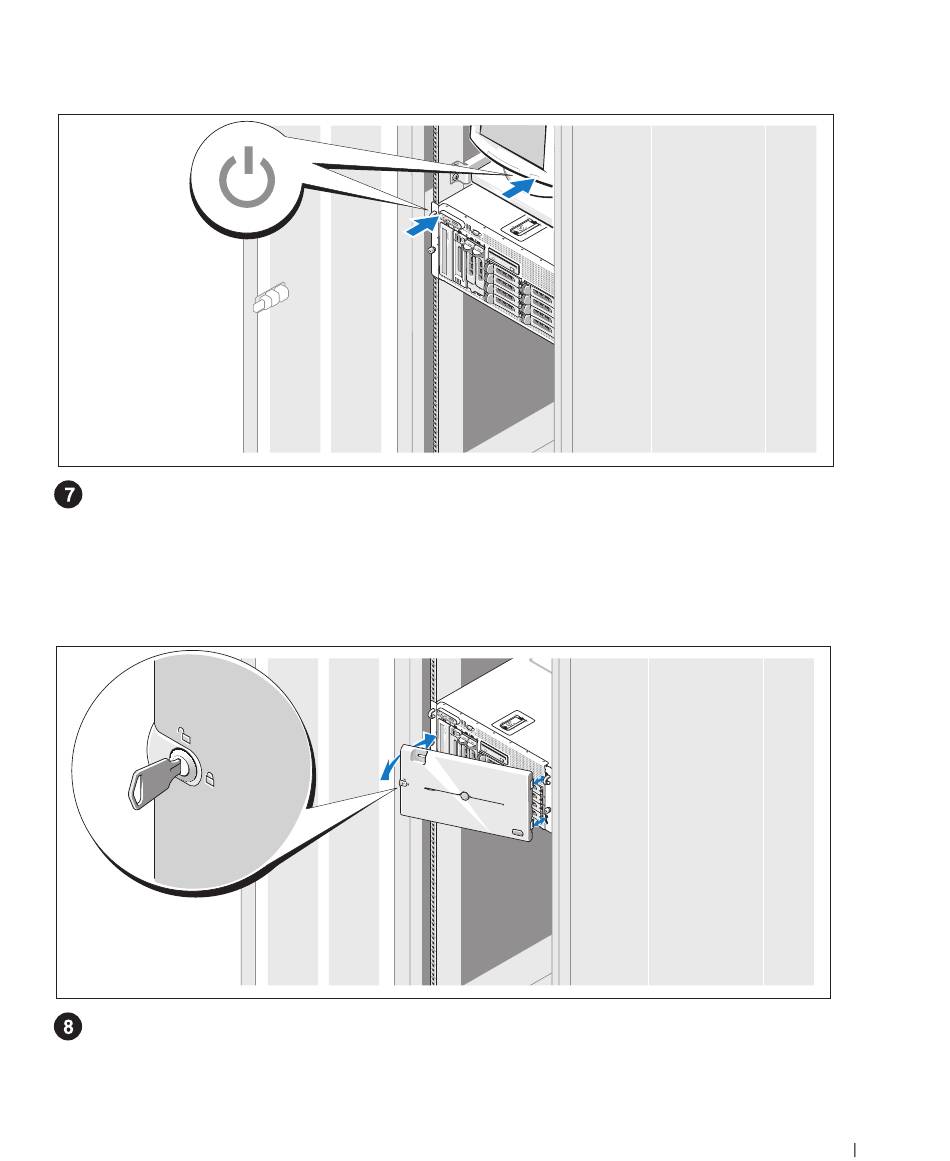 7

8