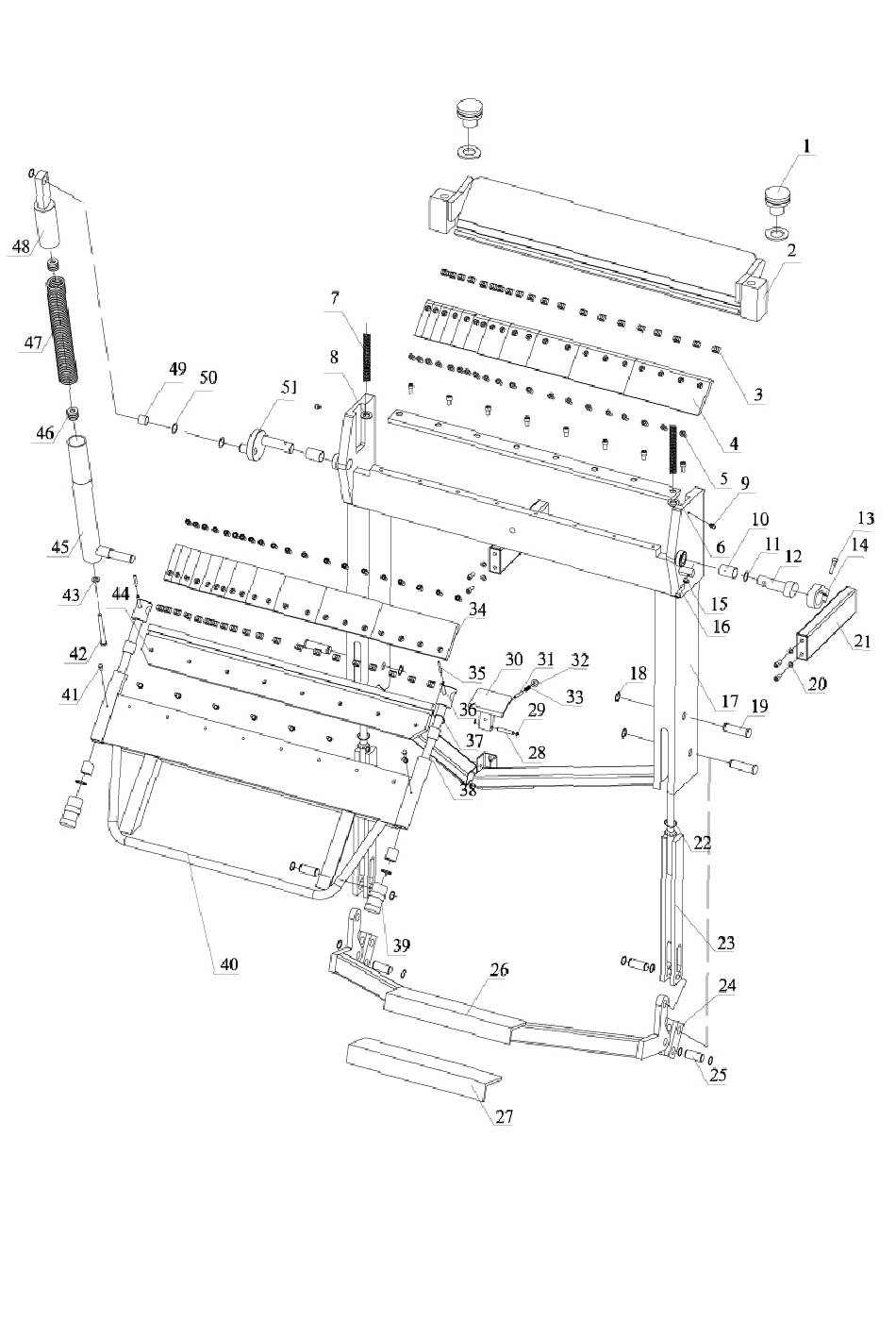 1
2
3
4
5
6
7
8
9
10
11
12
13
14
15
16
17
18
19
20
21
22
23
24
25
26
27
28
29
30
31
32
33
34
35
36
37
38
39
40
41
42
43
44
45
46
47
48
49
50
51