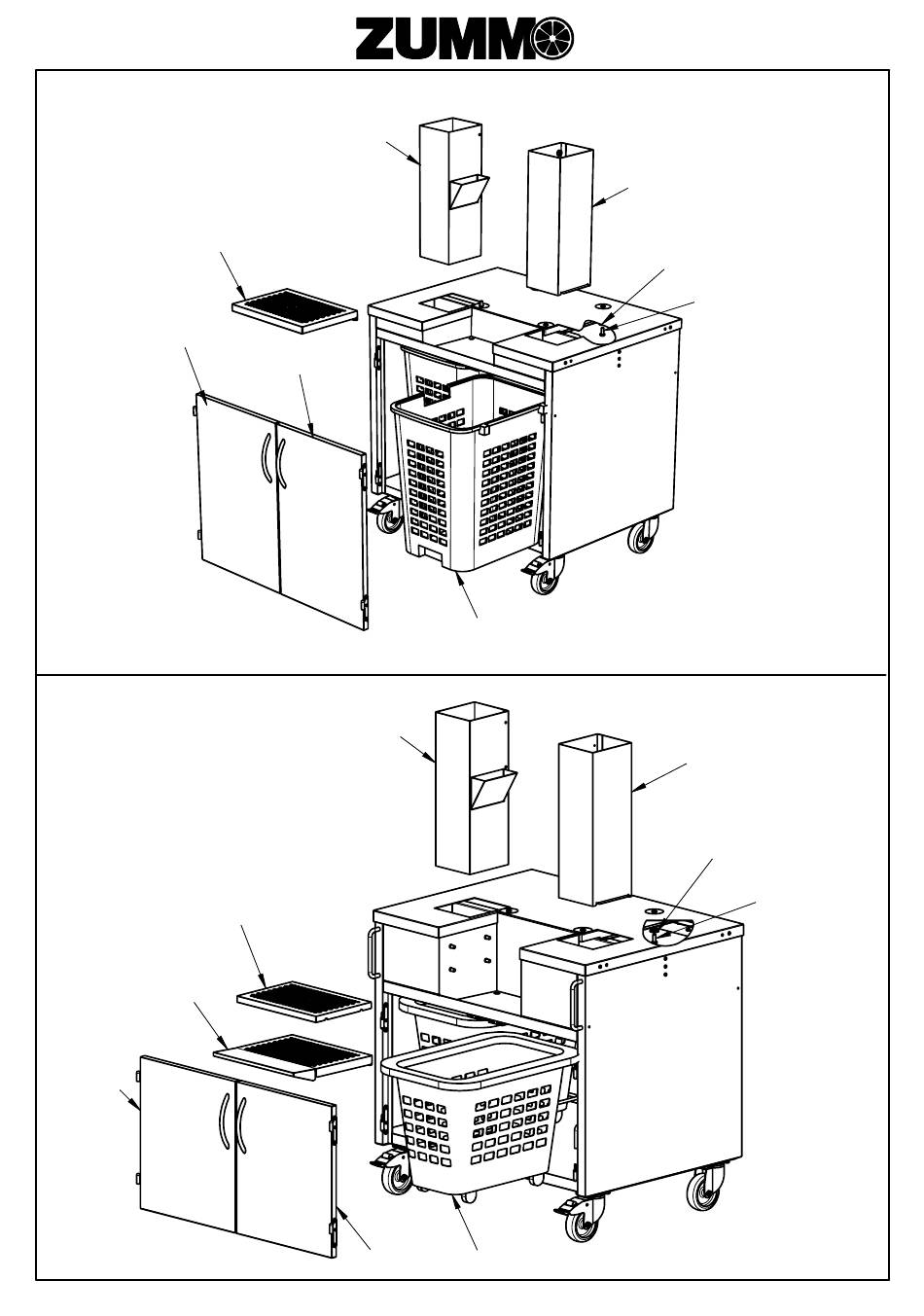 ZUMMO