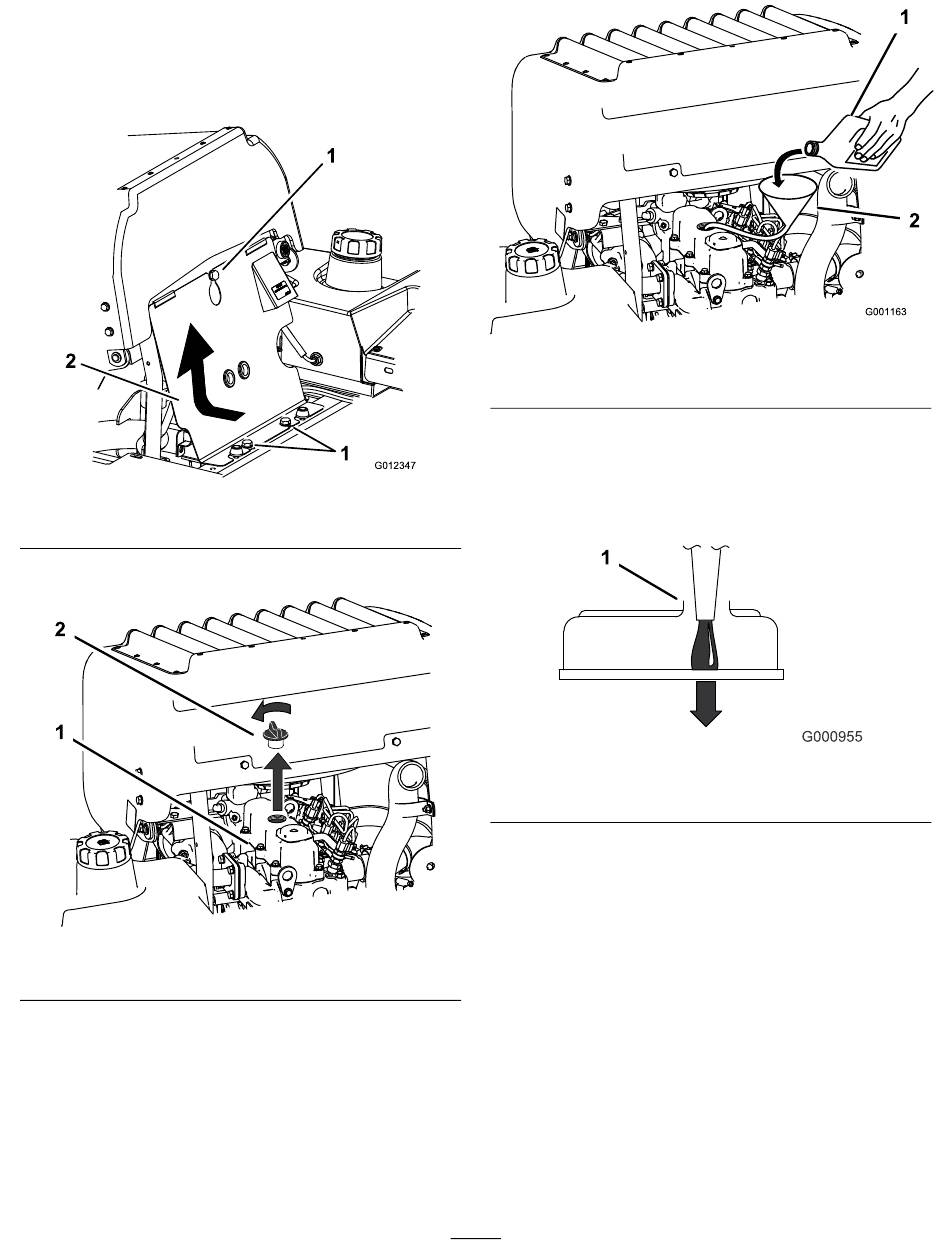 1

2

1

G012347

2

1

1

2

G001163

1

G000955