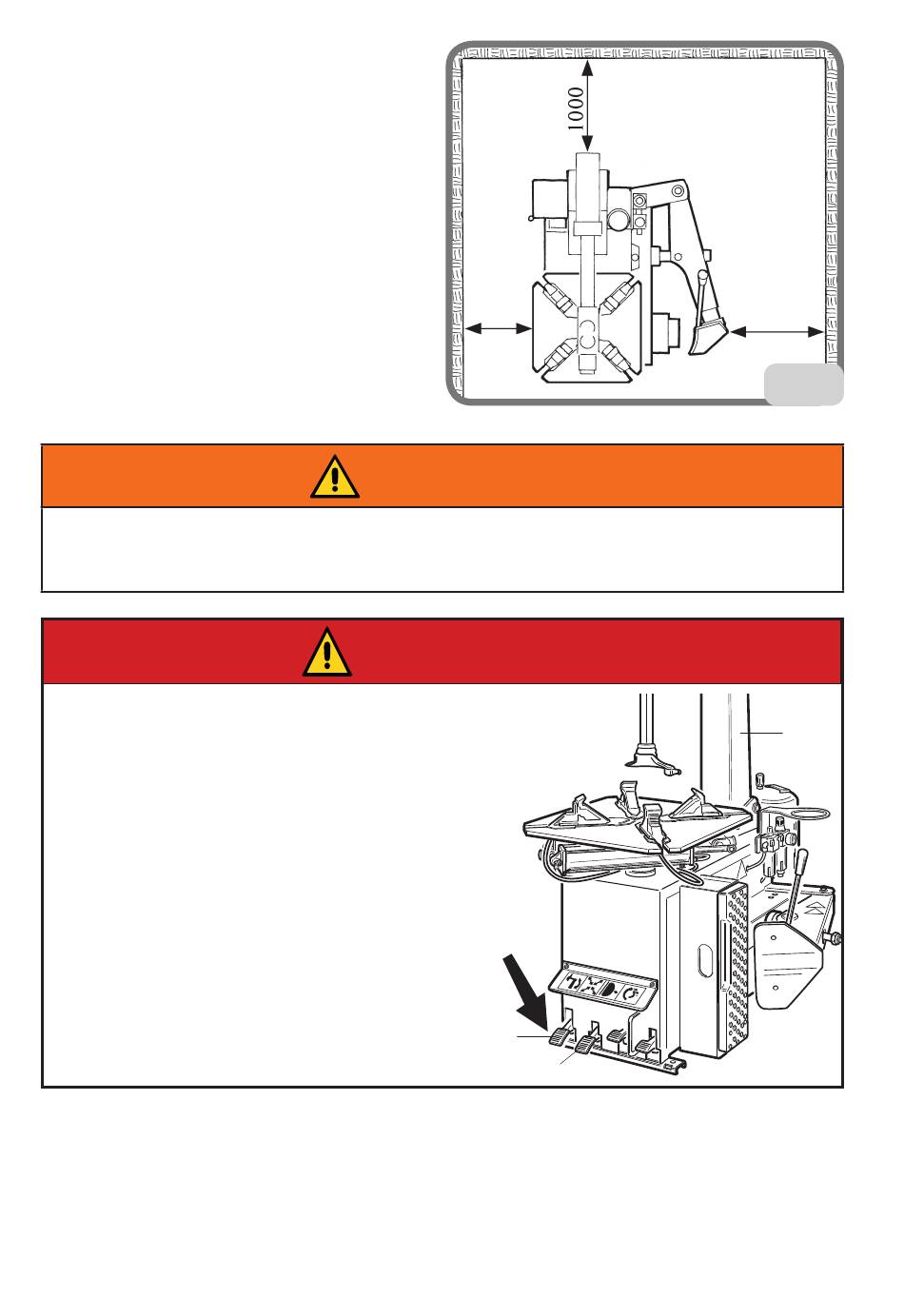 1000