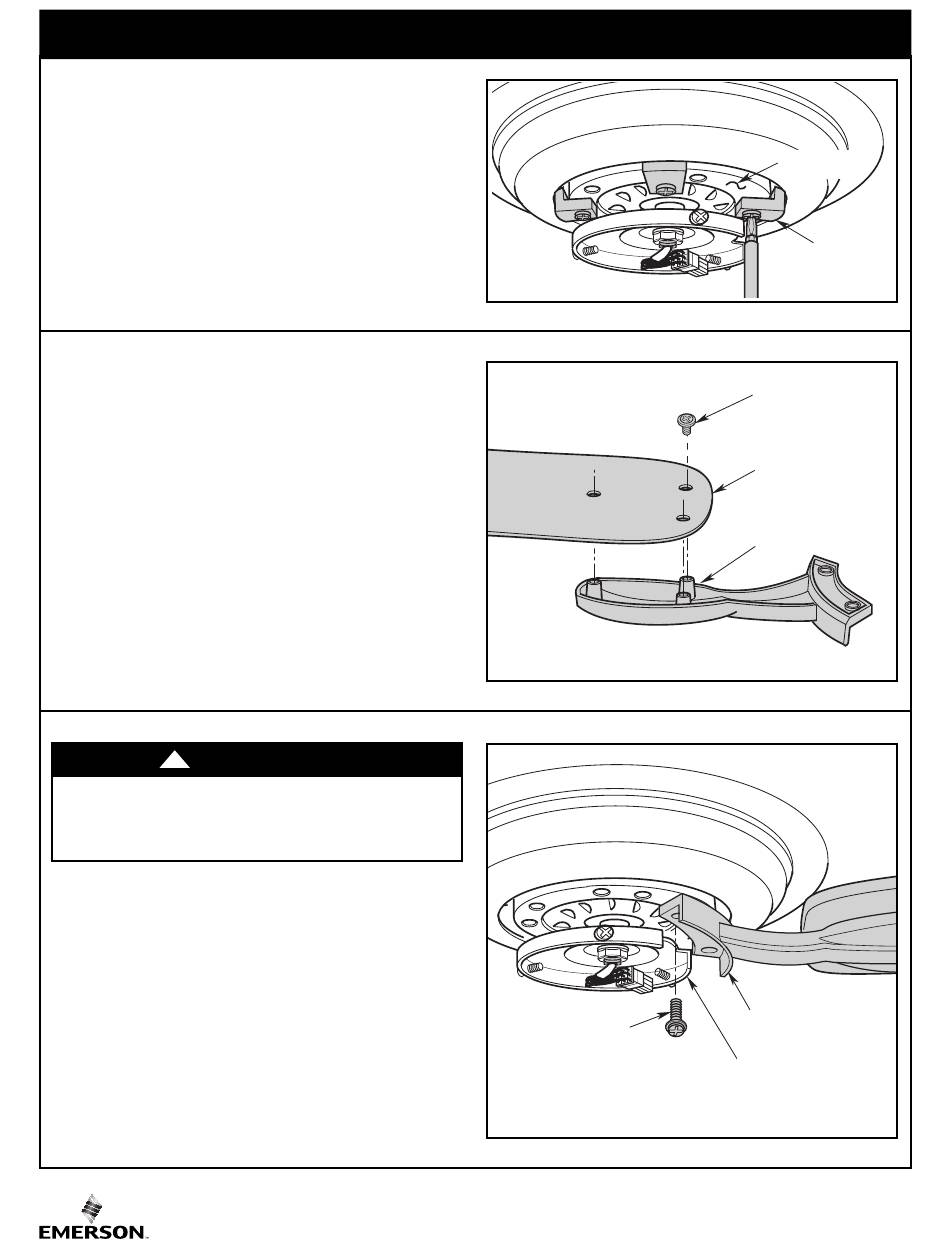 EMERSON.