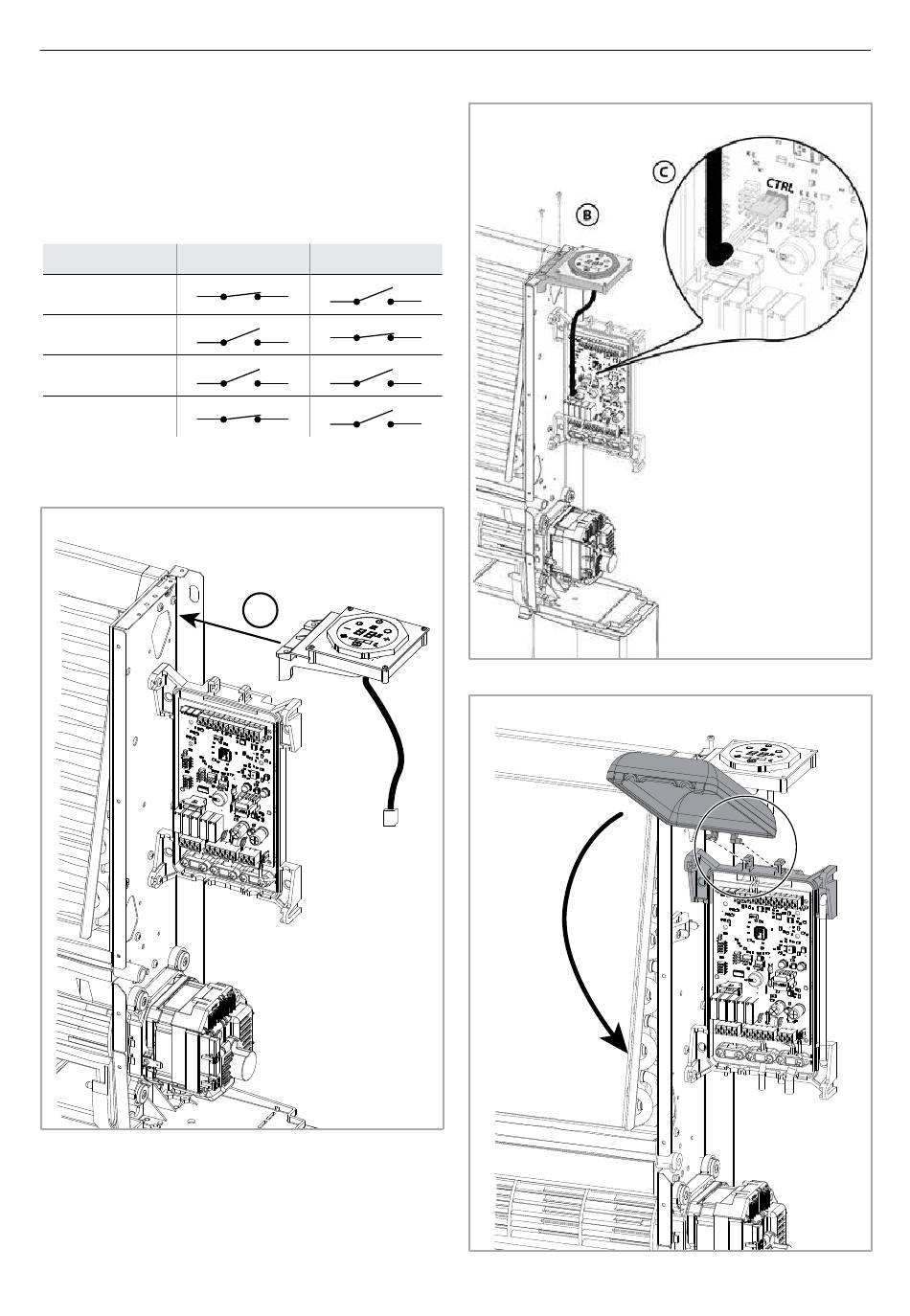 C

CTRL

B