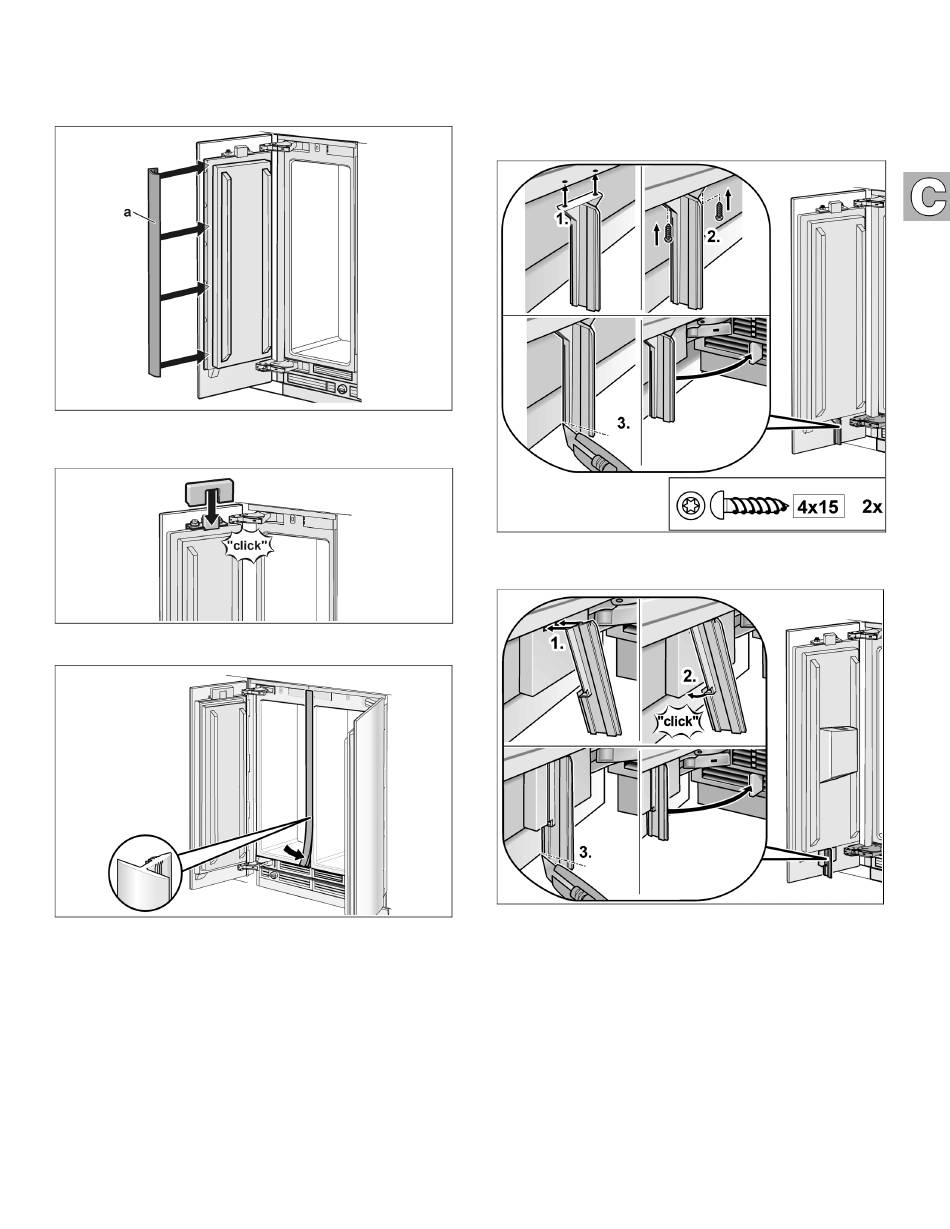 a

"click"

C

1.
2.
3.

4x15
2x

1.
2.
"click"
3.