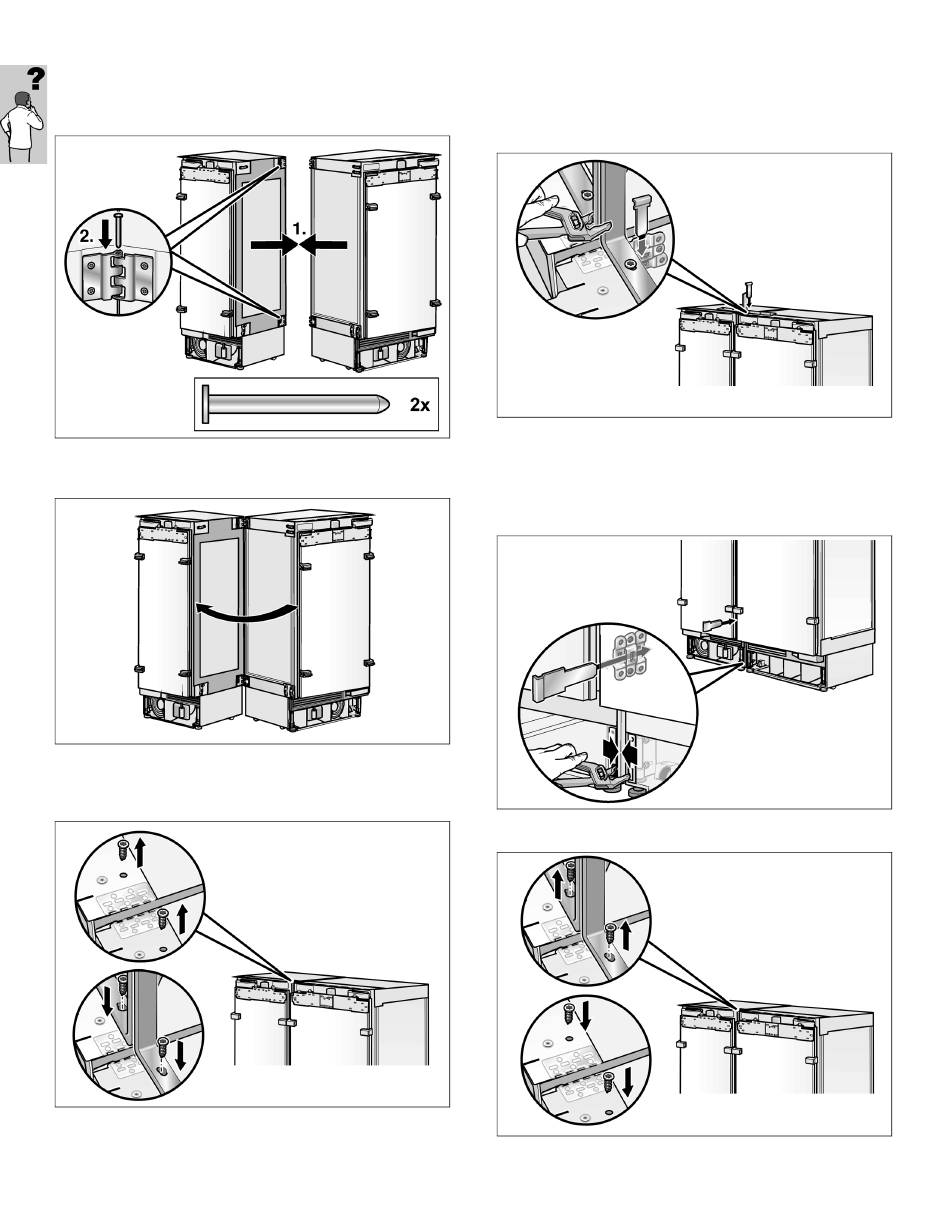 ?

2.

1.

2x