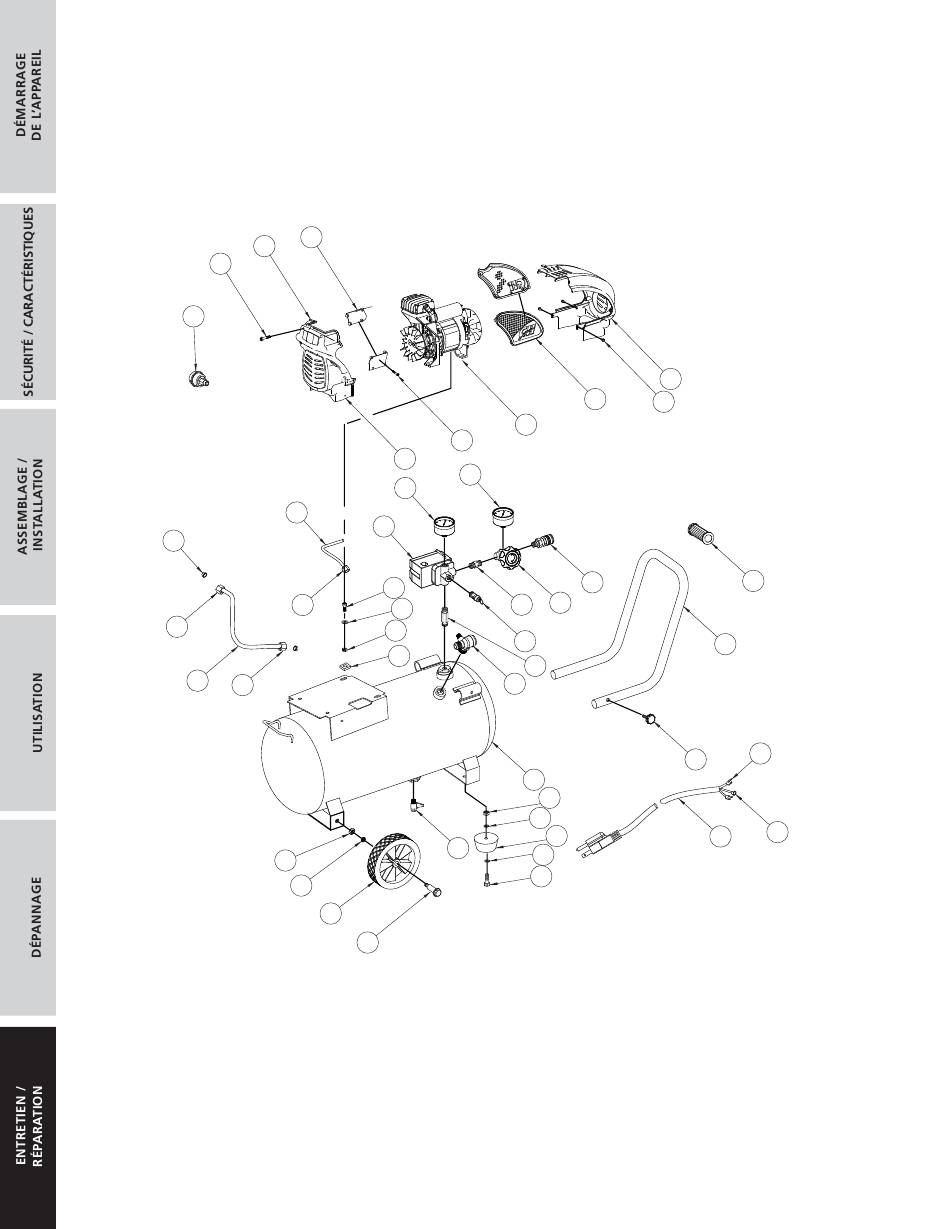 DÉMARRAGE DE L'APPAREIL

SÉCURITÉ / CARACTÉRISTIQUES

ASSEMBLAGE / INSTALLATION

UTILISATION

DÉPANNAGE

ENTRETIEN / RÉPARATION