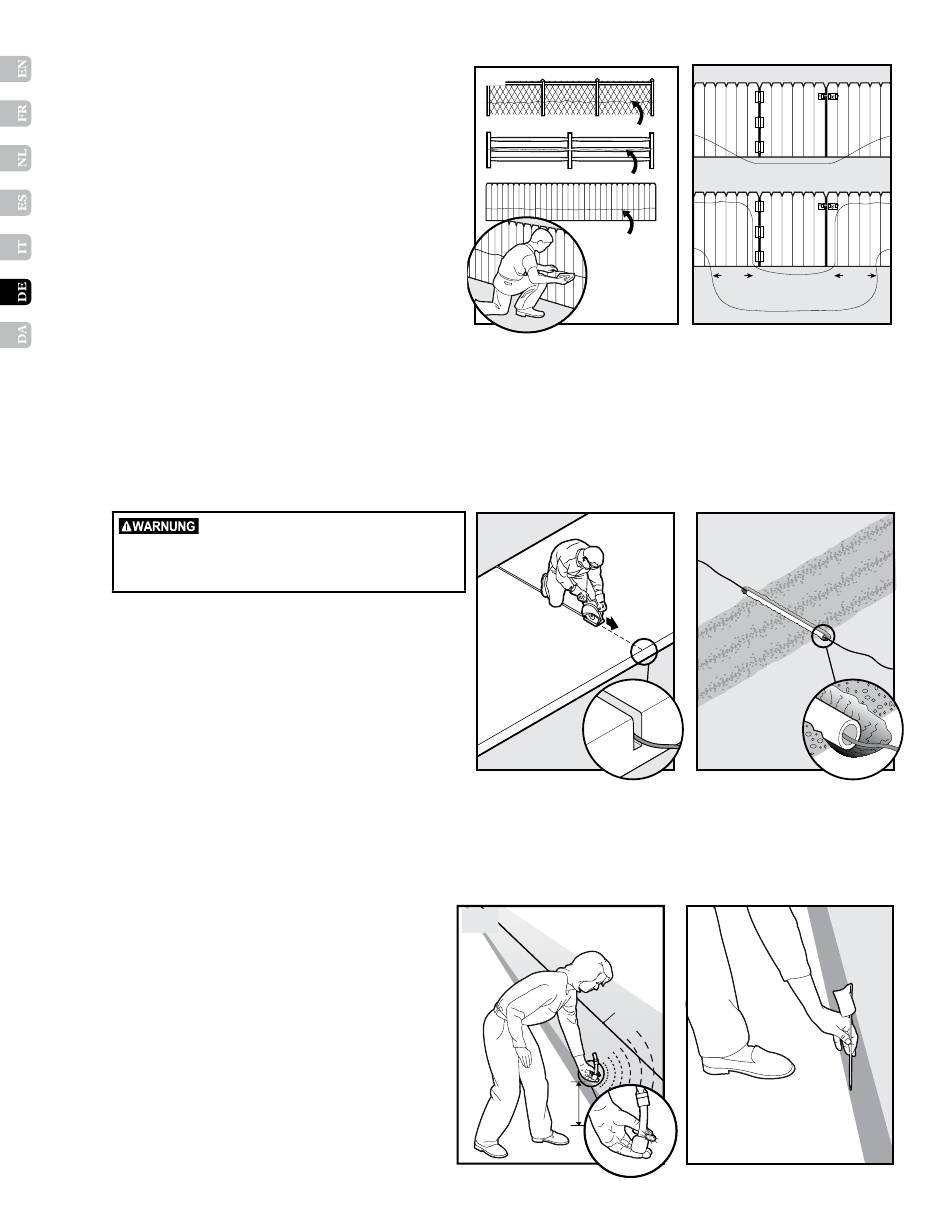 EN
FR
NL
ES
IT
DE
DA

WARNUNG