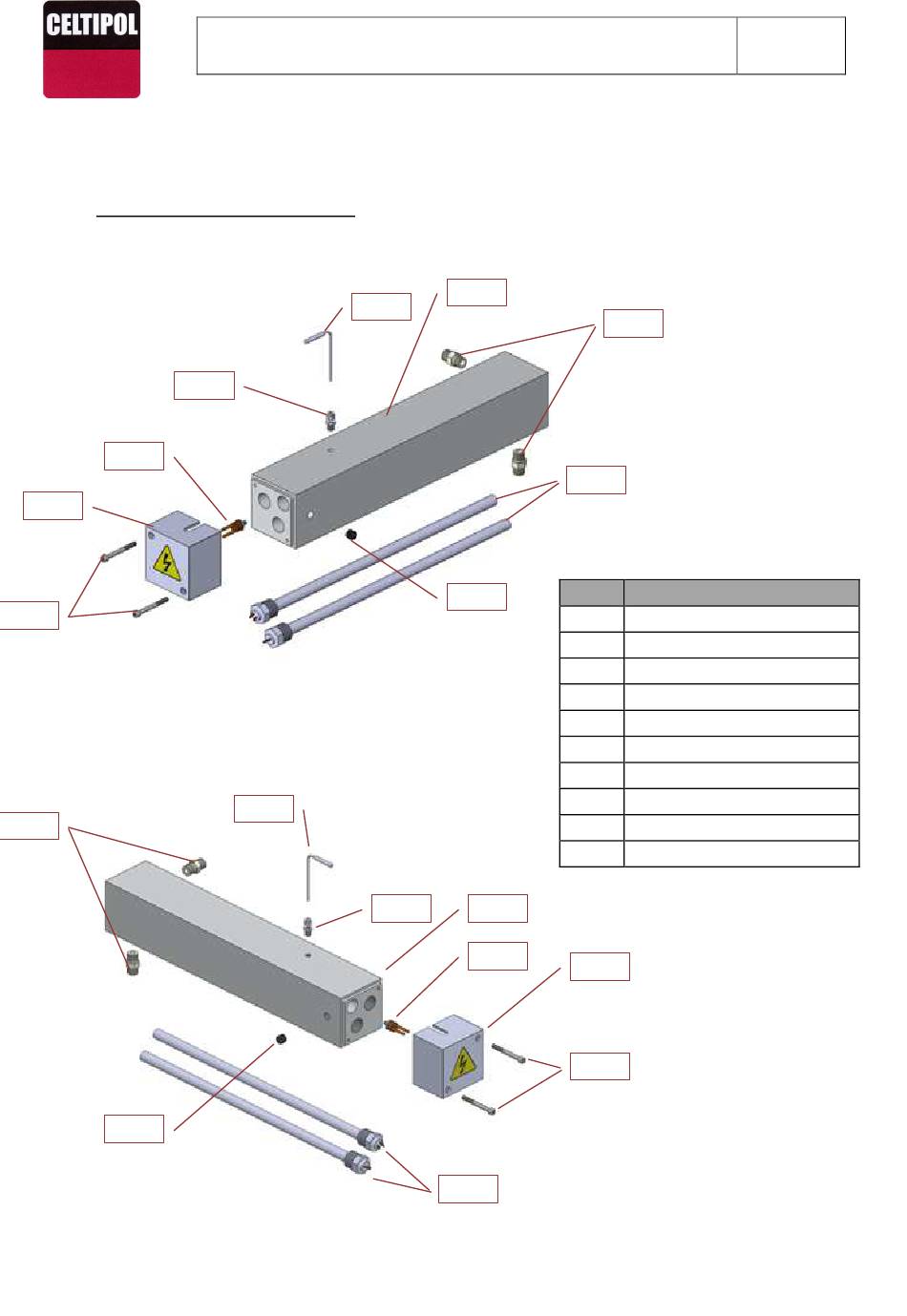 CELTIPOL