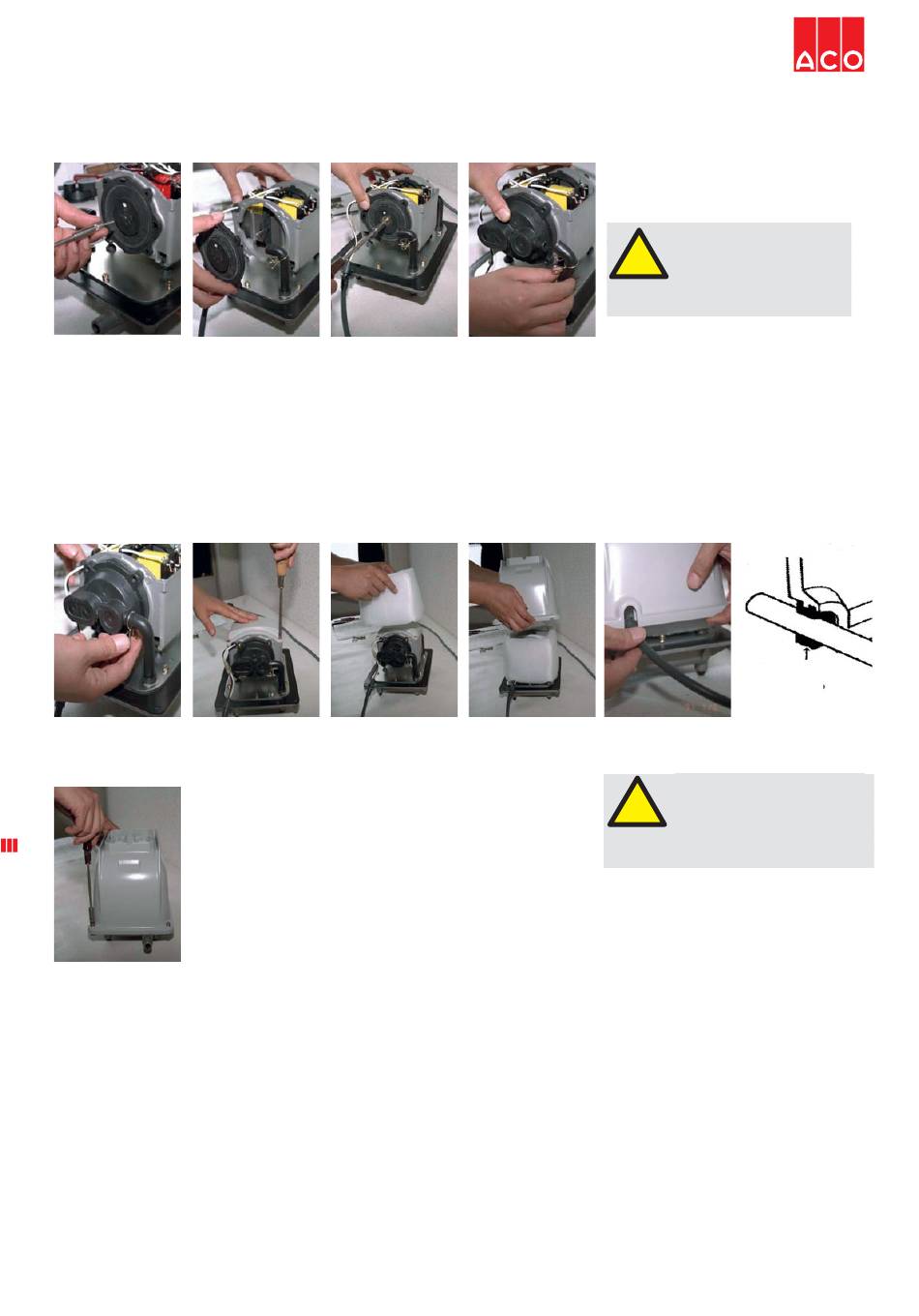 ACO