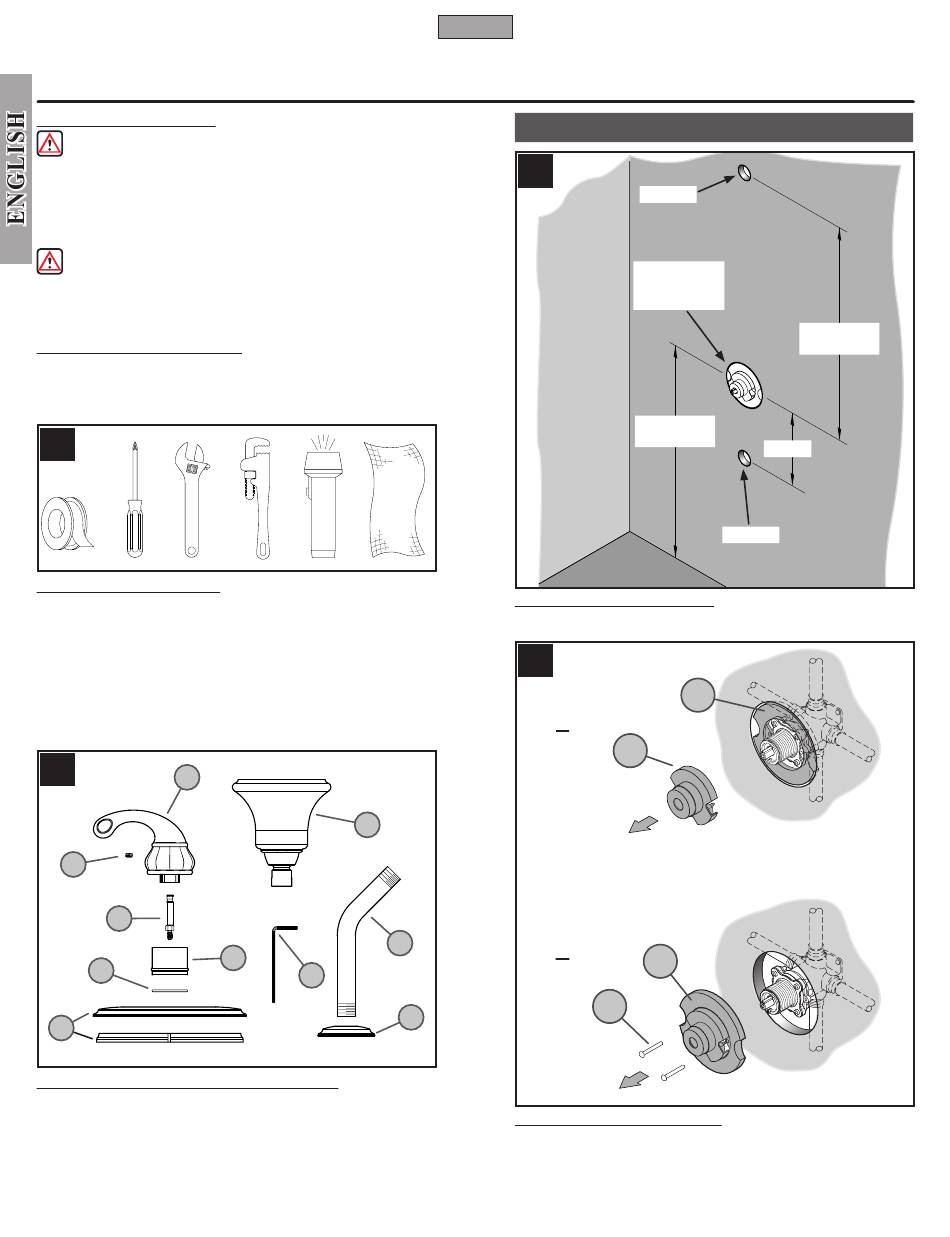 ENGLISH