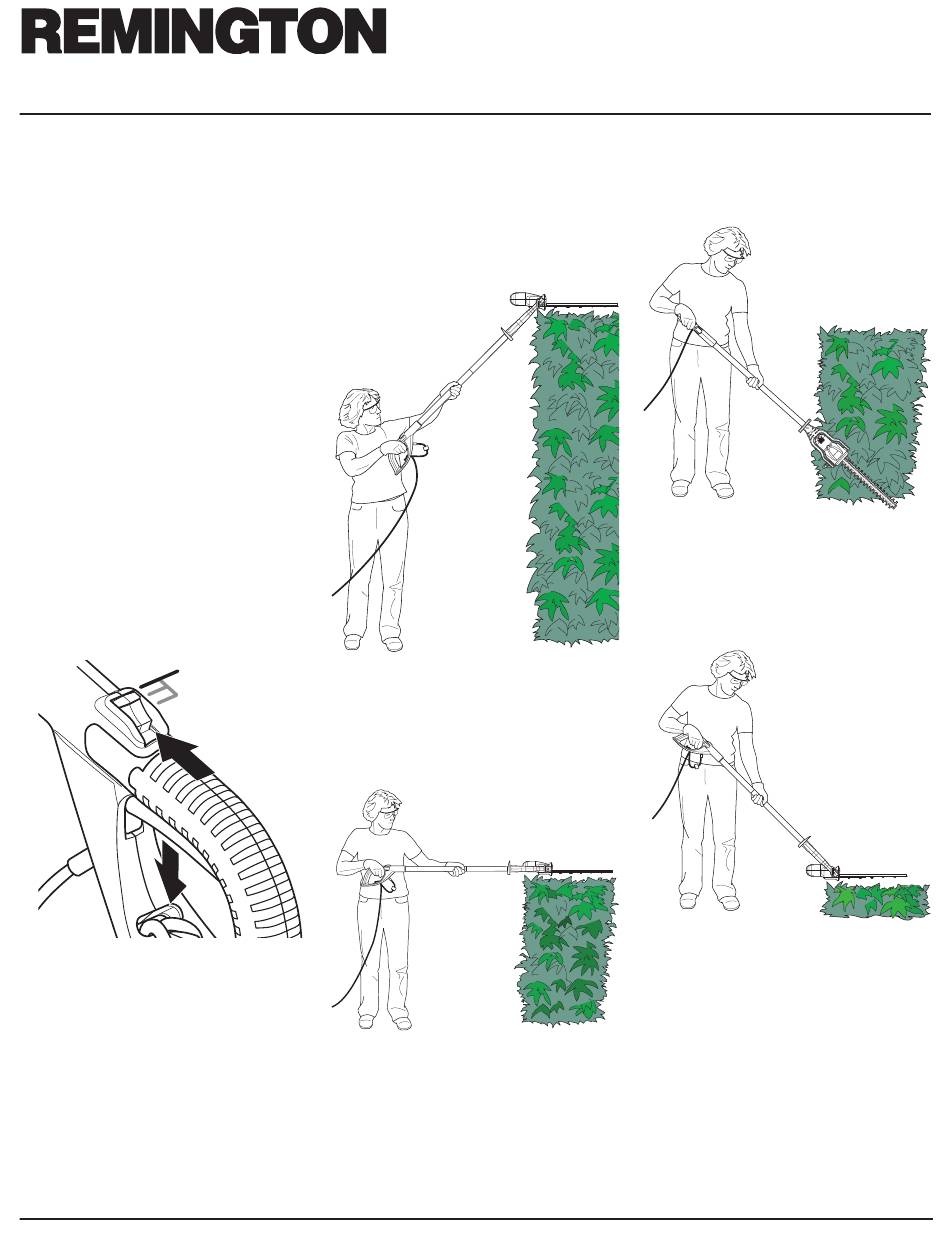 REMINGTON