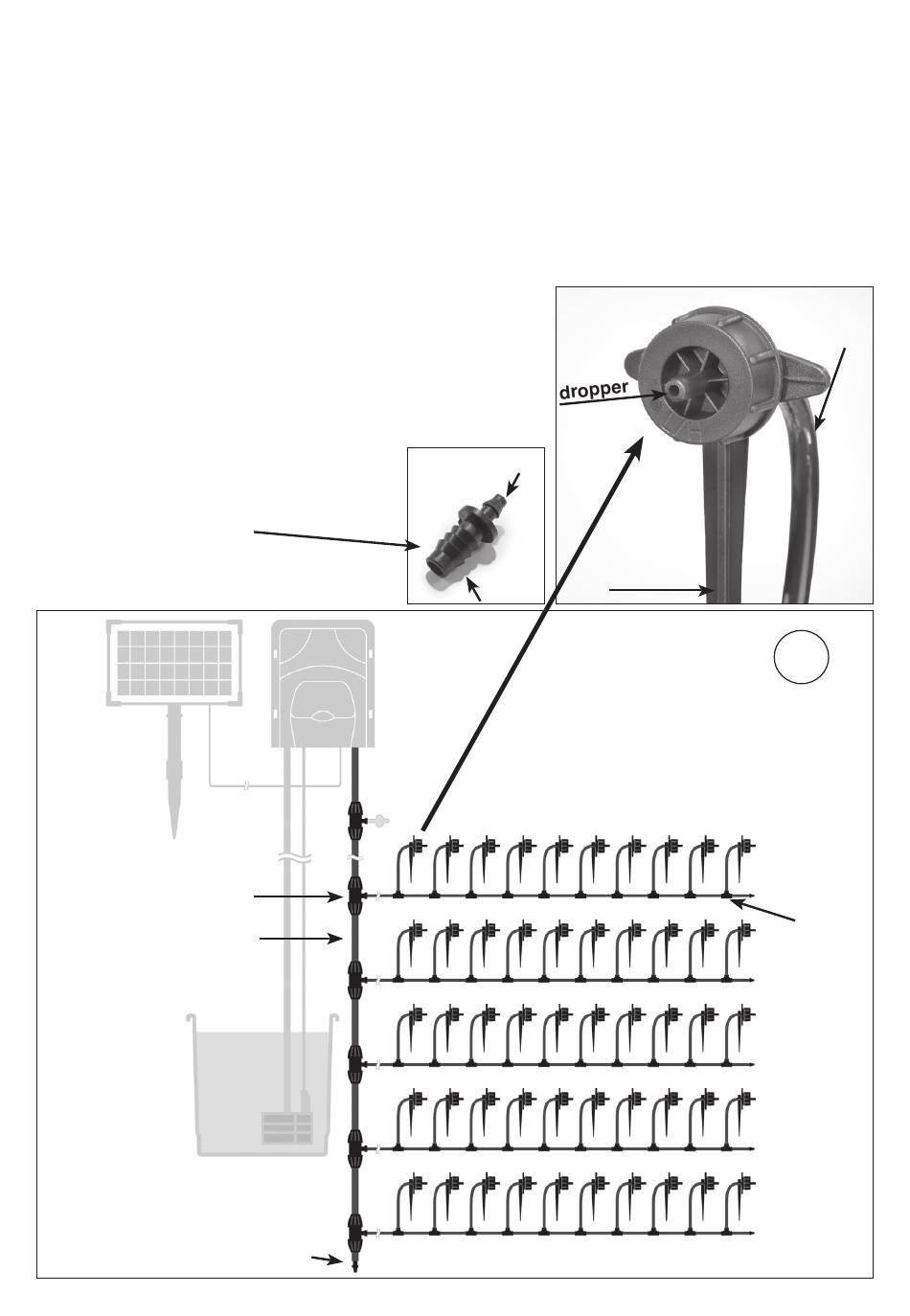 dropper