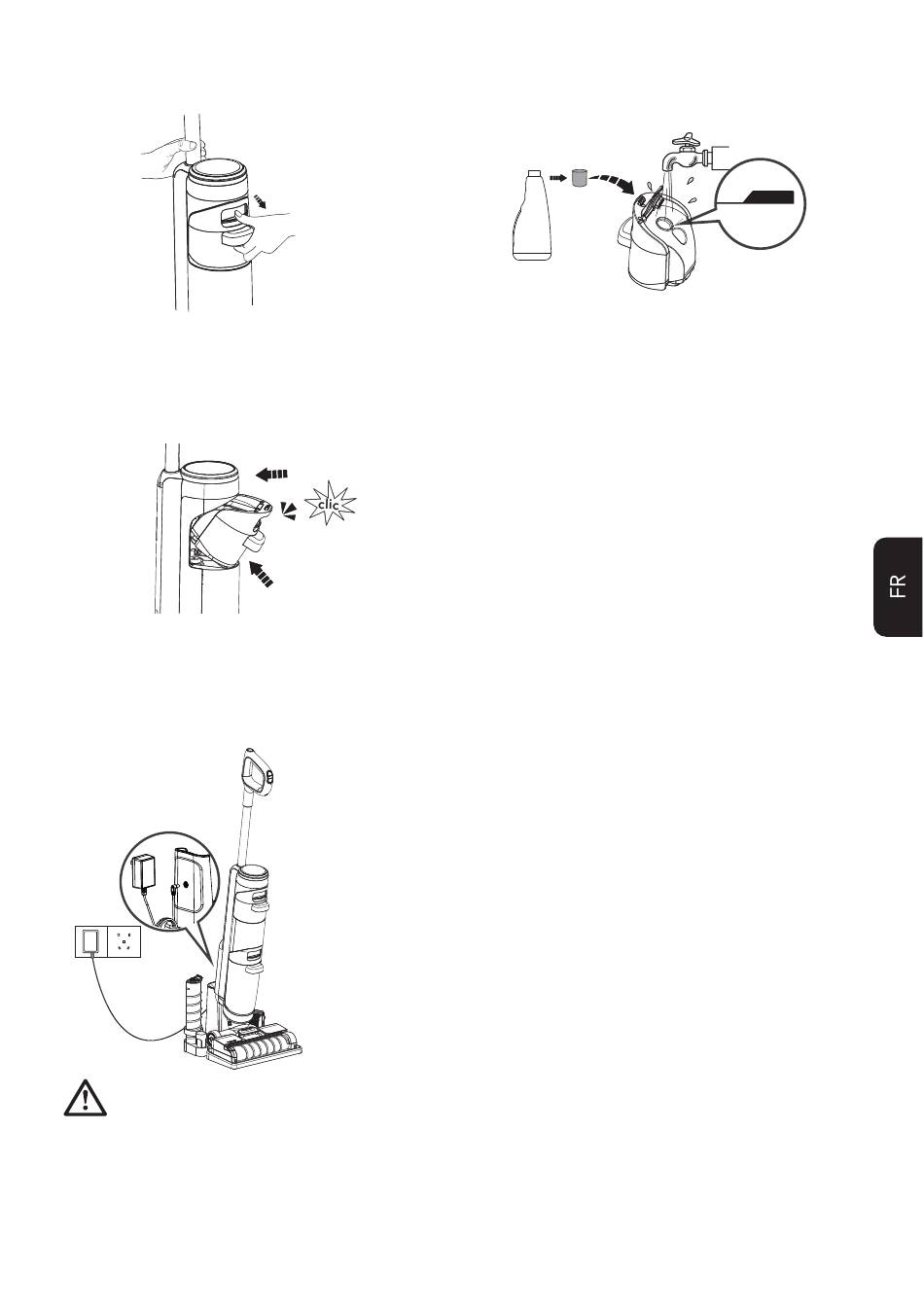 clic

FR