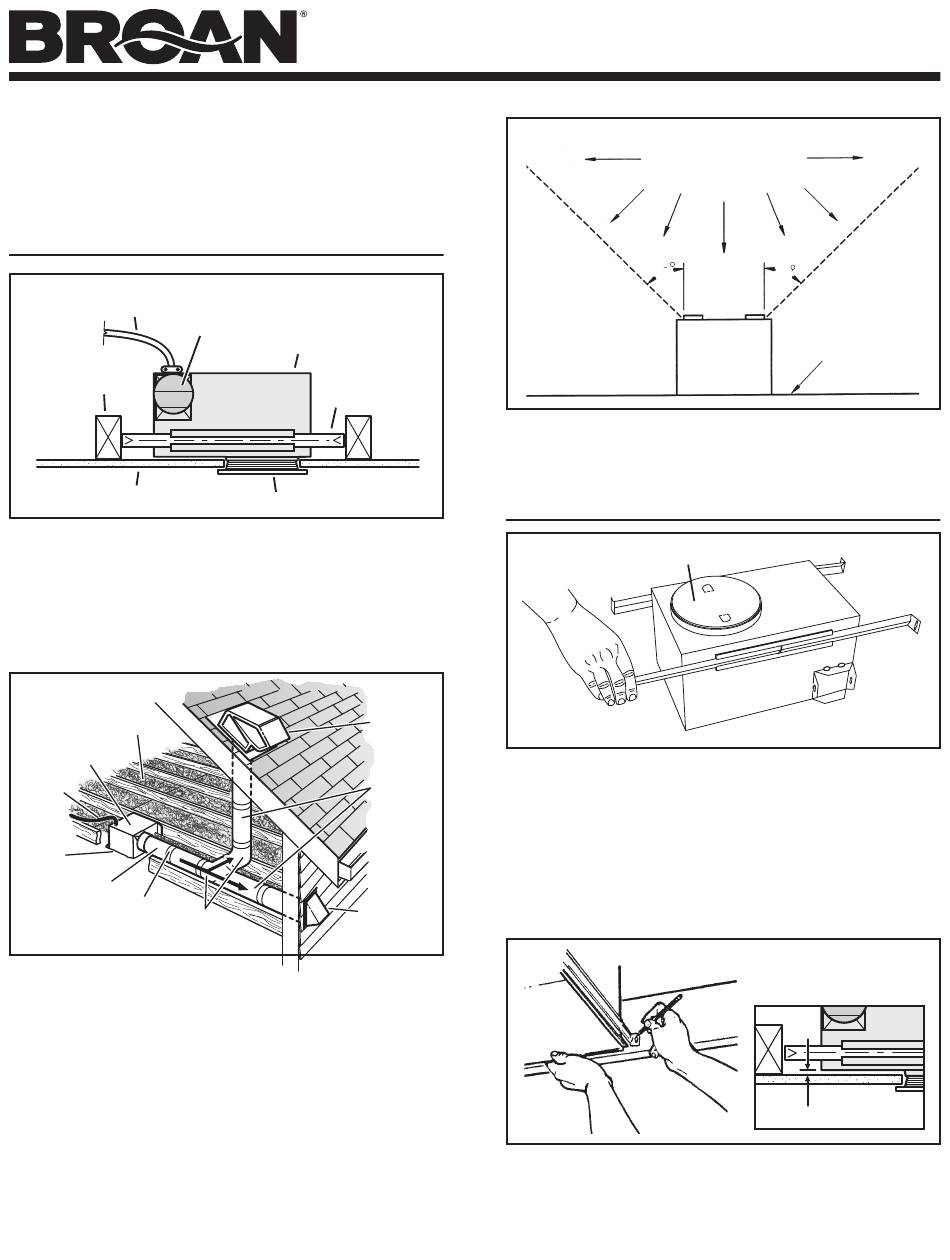 BROAN®