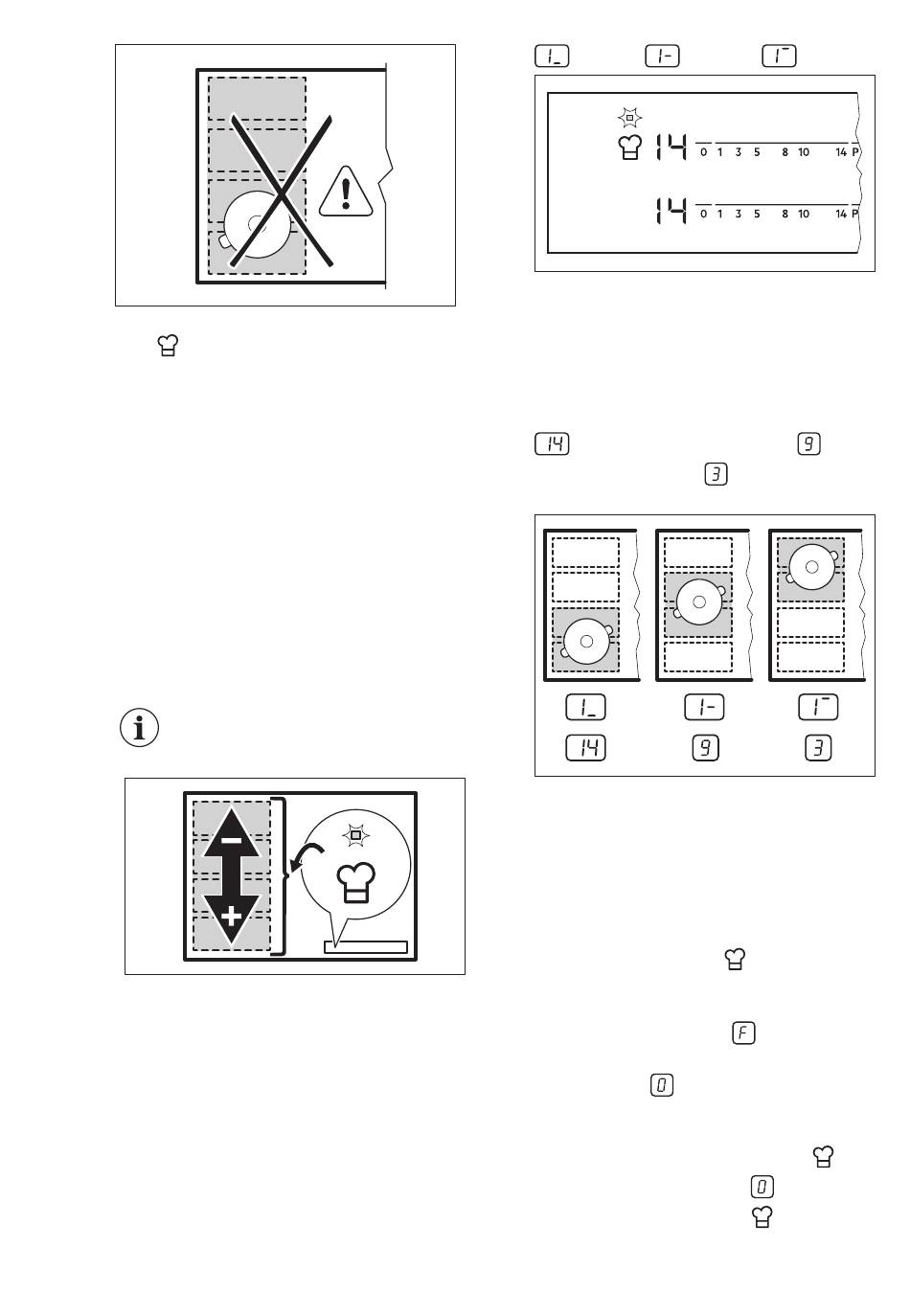 1_ 1- 1¯

14 0 1 3 5 8 10 14 P

14 0 1 3 5 8 10 14 P

14 9

3

1_ 1- 1¯

14 9 3

F

0

0