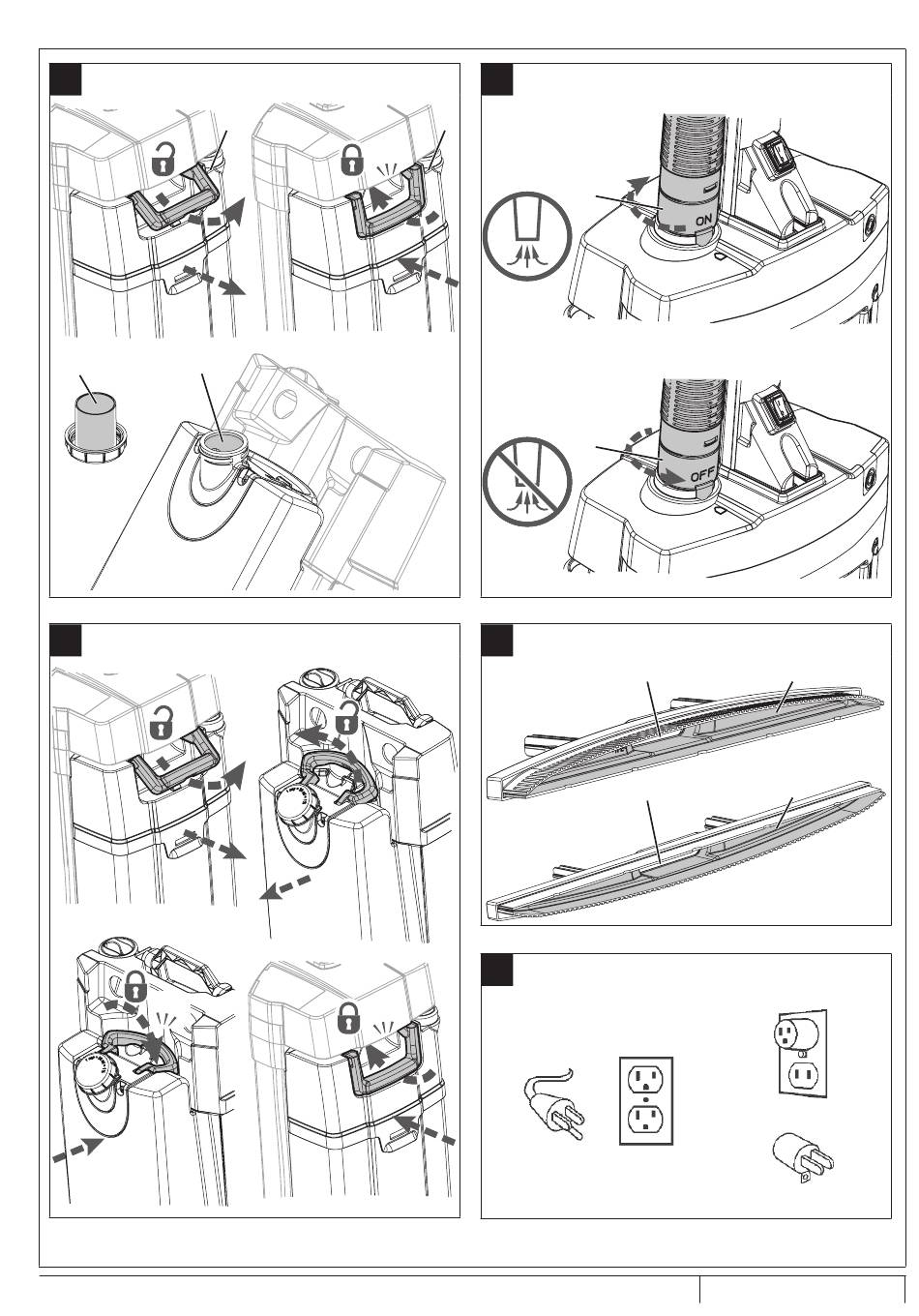 ON

OFF