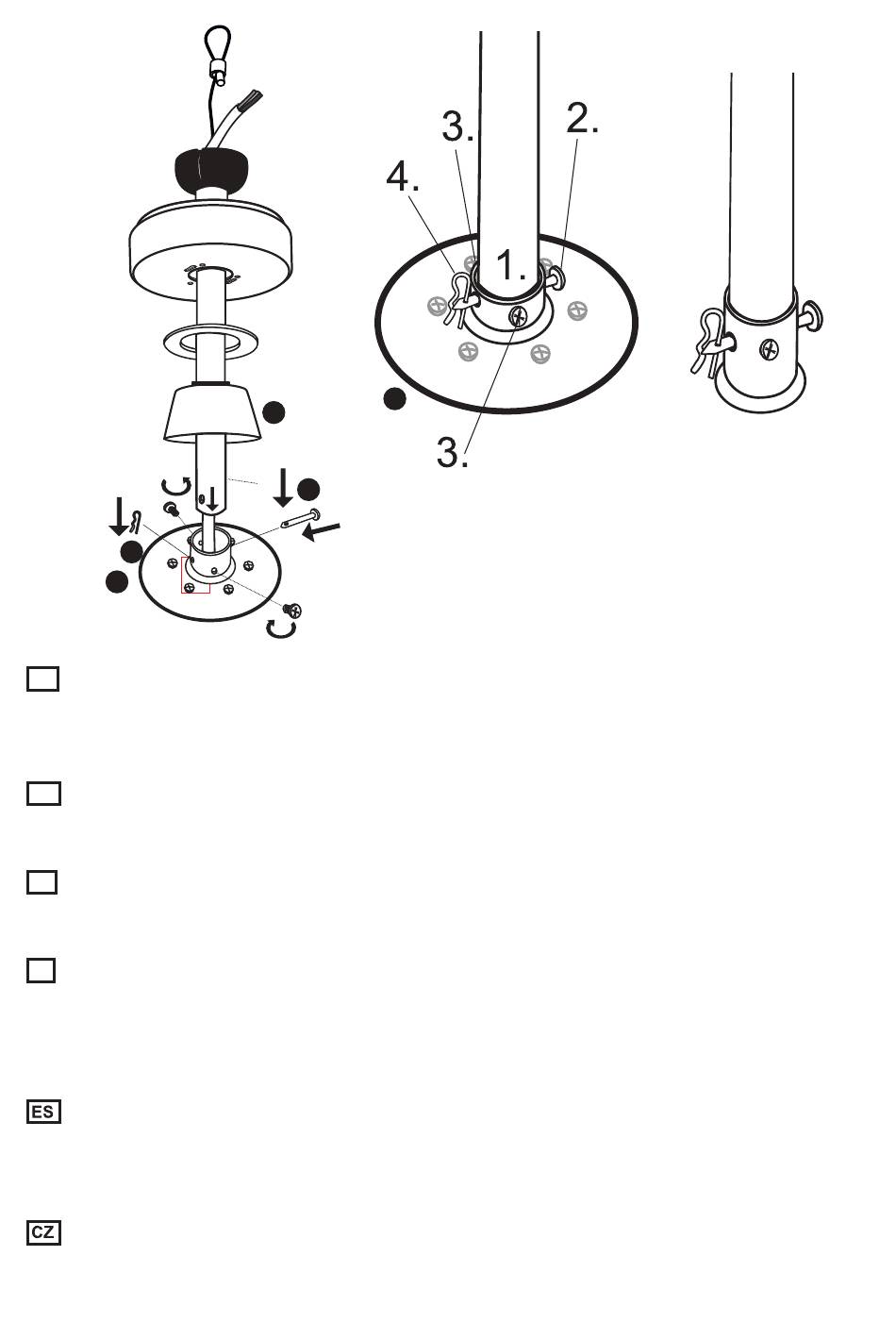 3.
2.
4.
1.
3.

ES

CZ