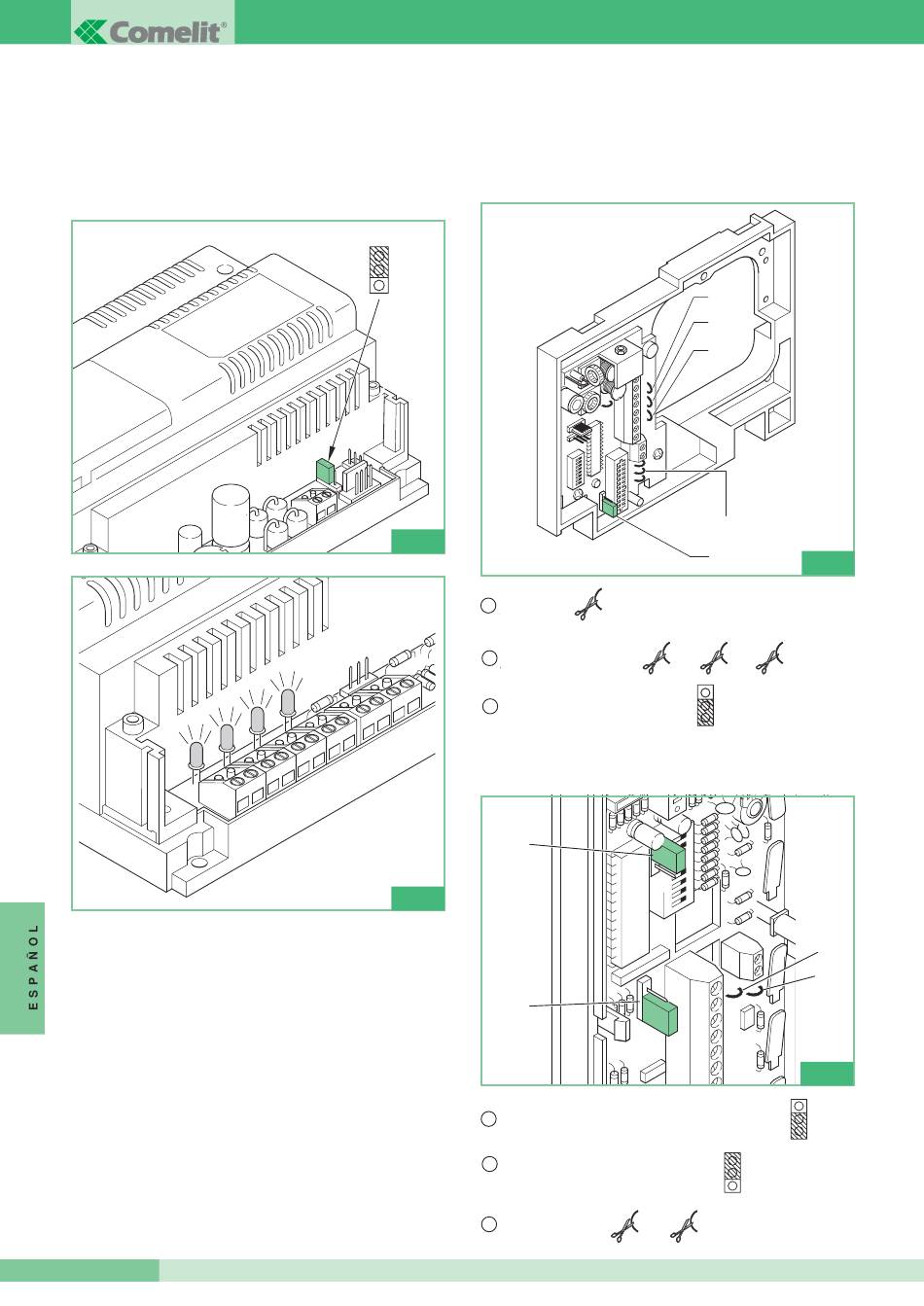 Comelit®

ESPAÑOL