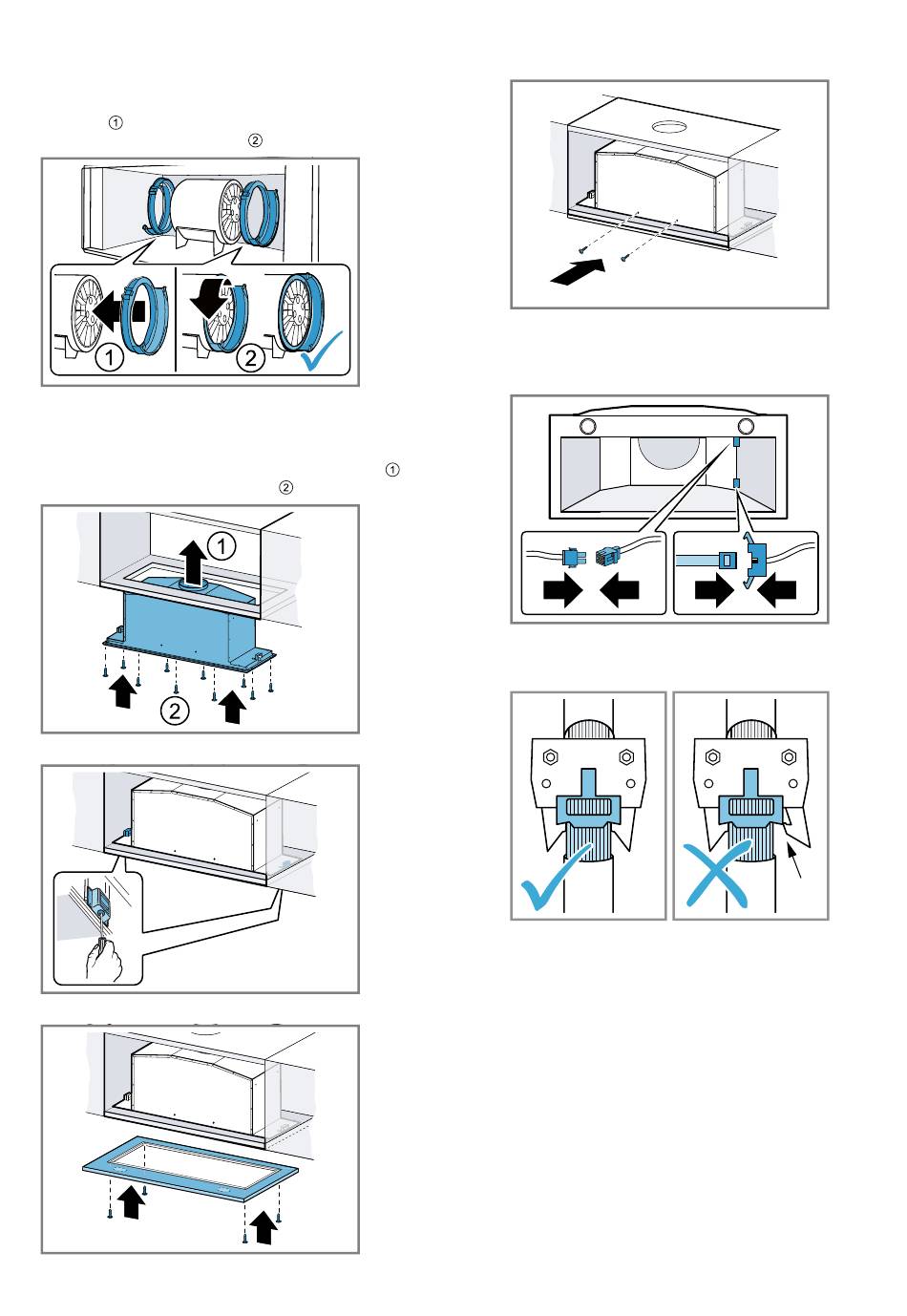 ①
②

①
②

①
②

①
②