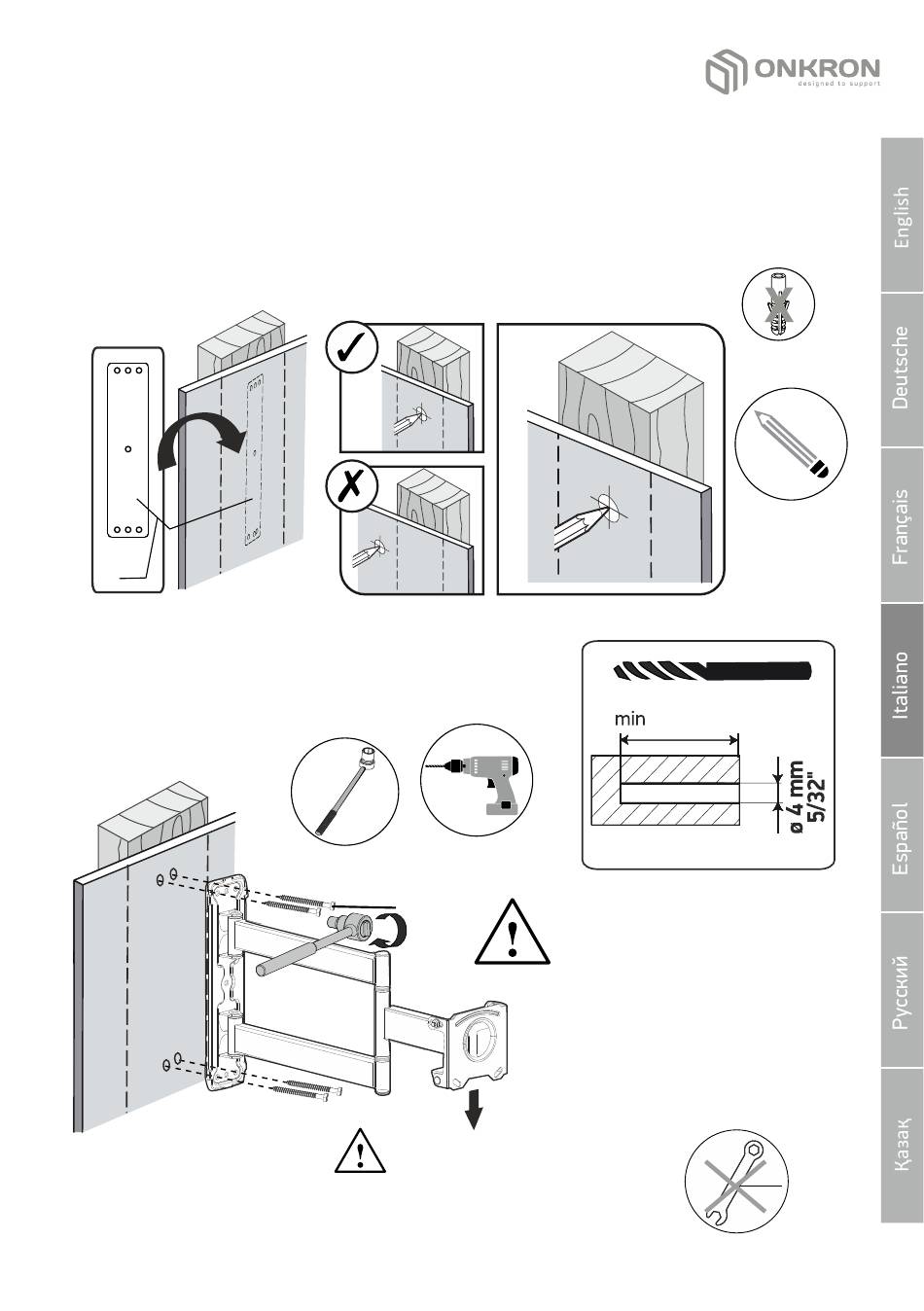 ONKRON
designed to support

English
Deutsche
Français
Italiano
Español
Русский
Қазақ

min
ø 4 mm
5/32"