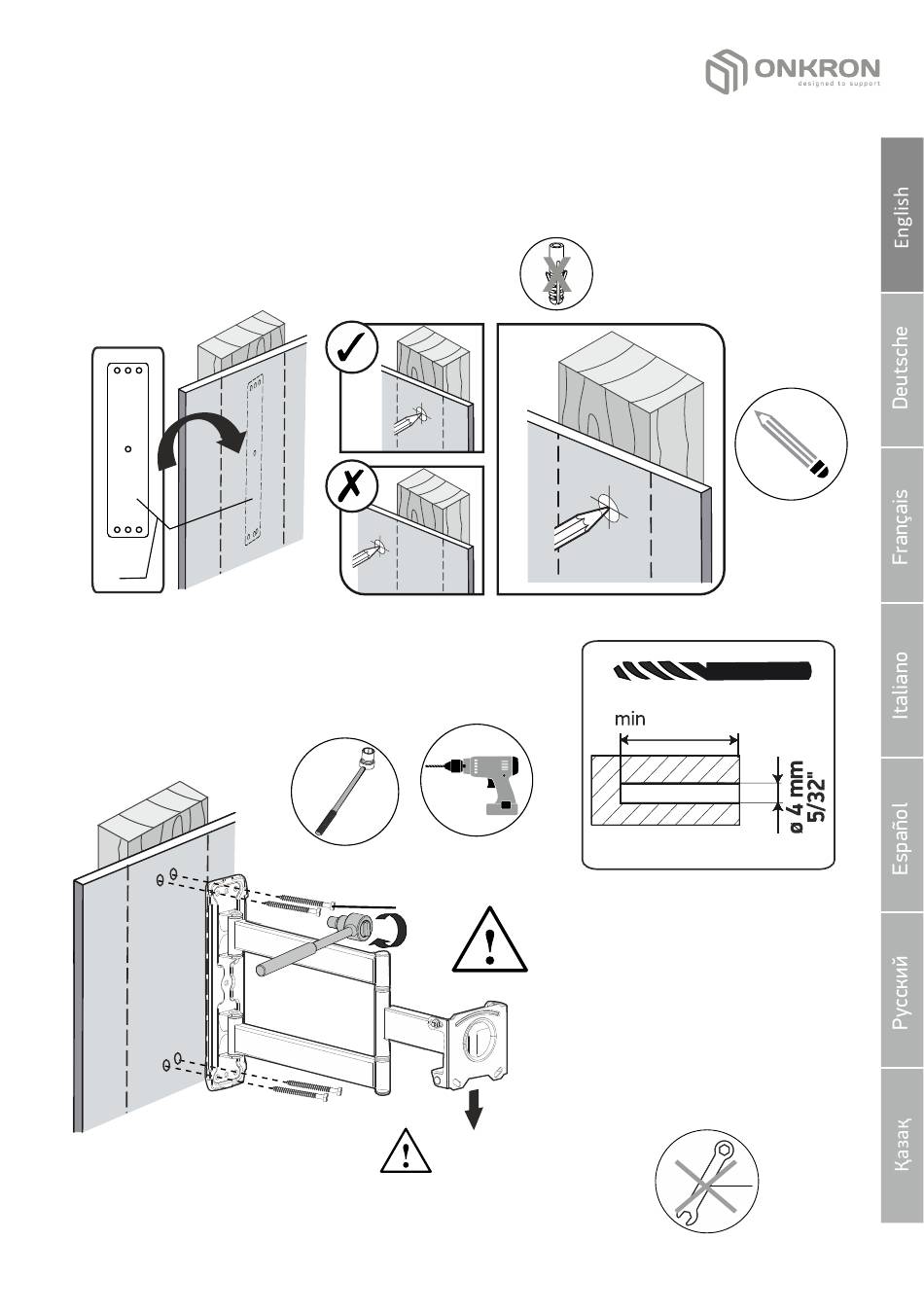 ONKRON
designed to support

English

Deutsche

Français

Italiano

Español

Русский

Қазақ

min

ø 4 mm
5/32"