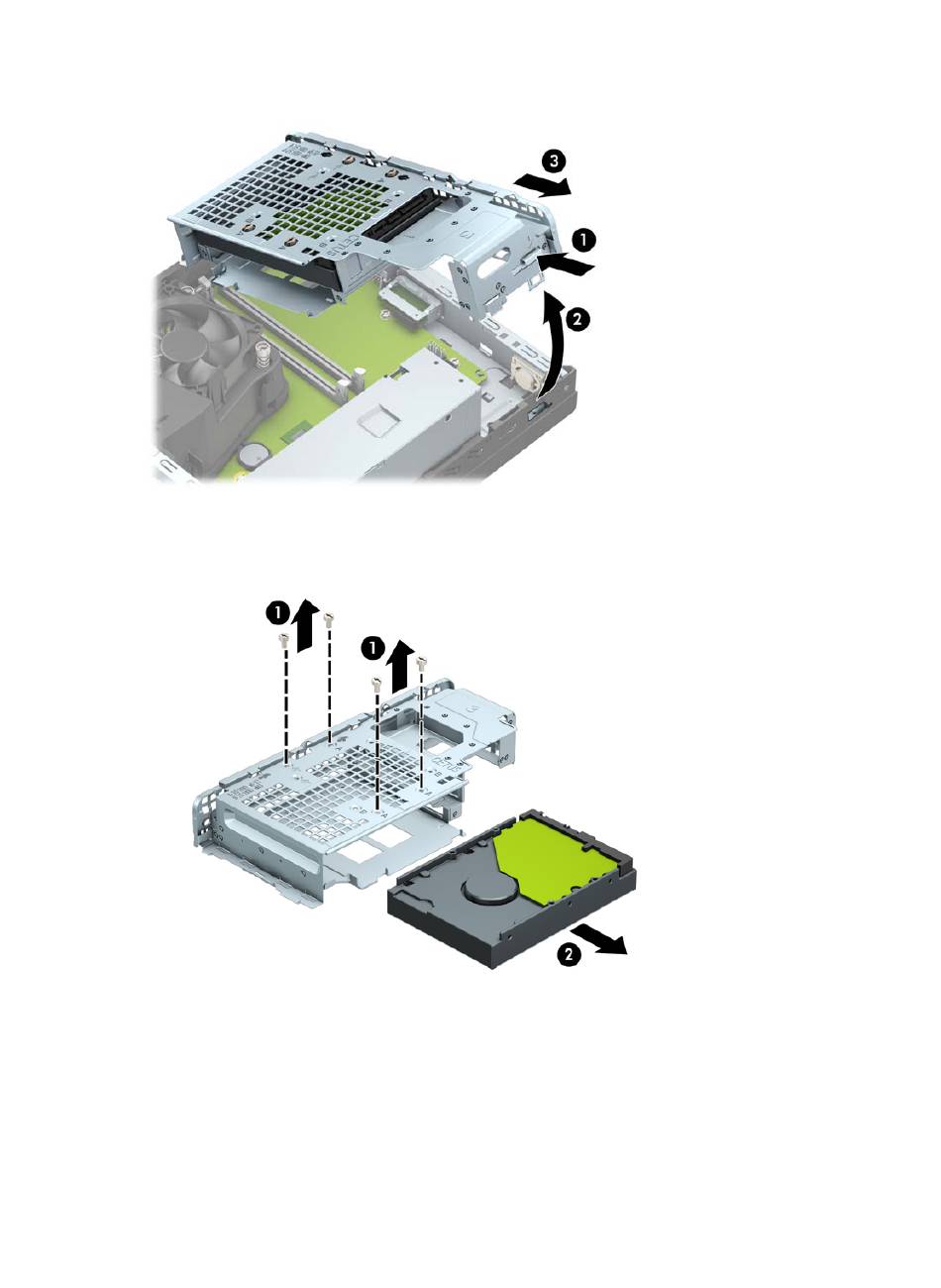 3
1
2

1
1
2